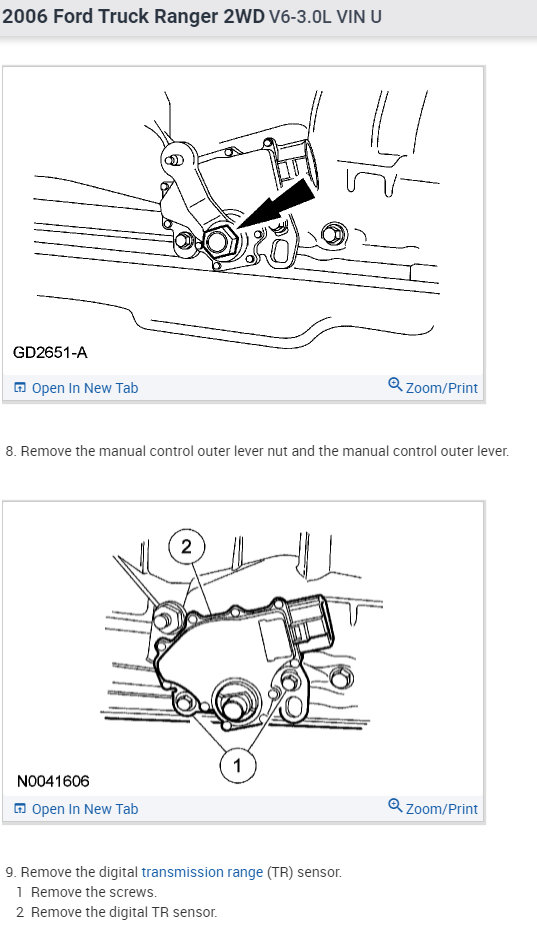 2006 Ford Truck Ranger 2WD V6-3.0L VIN U

GD2651-A

Open In New Tab

Zoom/Print

8. Remove the manual control outer lever nut and the manual control outer lever.

2

1

N0041606

Open In New Tab

Zoom/Print

9. Remove the digital transmission range (TR) sensor.
1 Remove the screws.
2 Remove the digital TR sensor.