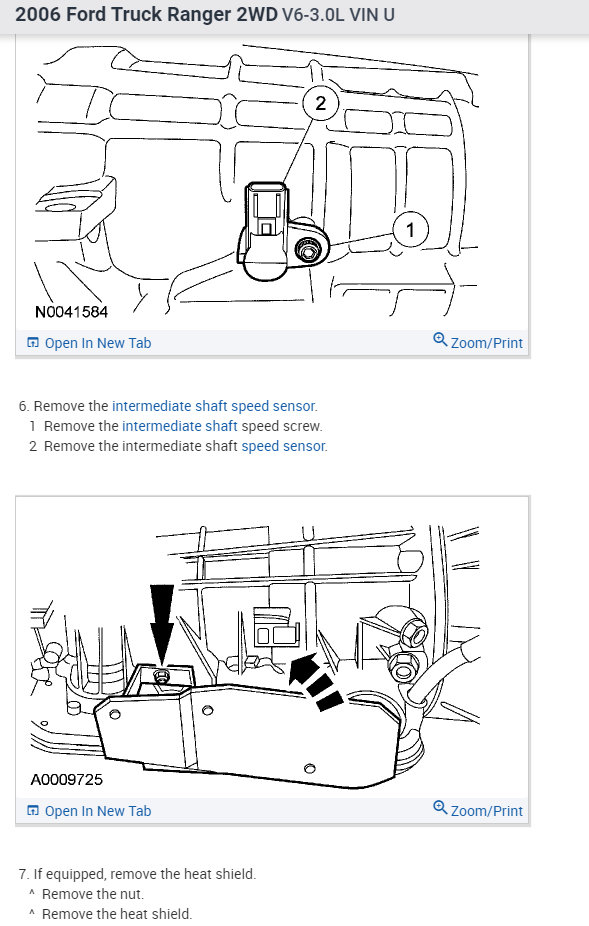 2006 Ford Truck Ranger 2WD V6-3.0L VIN U

2

1

N0041584

Open In New Tab

Zoom/Print

6. Remove the intermediate shaft speed sensor.
1 Remove the intermediate shaft speed screw.
2 Remove the intermediate shaft speed sensor.

A0009725

Open In New Tab

Zoom/Print

7. If equipped, remove the heat shield.
^ Remove the nut.
^ Remove the heat shield.