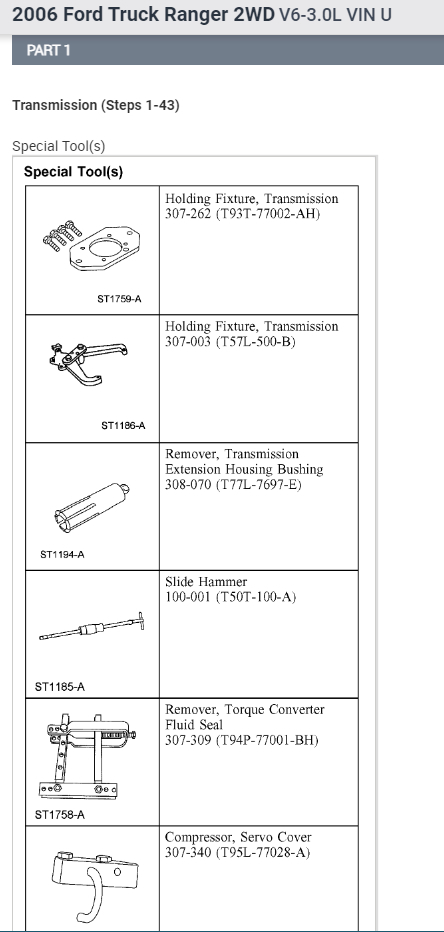 2006 Ford Truck Ranger 2WD V6-3.0L VIN U

PART 1

Transmission (Steps 1-43)

Special Tool(s)

Special Tool(s)

| | |
|---|---|
| ST1759-A | Holding Fixture, Transmission 307-262 (T93T-77002-AH) |
| ST1186-A | Holding Fixture, Transmission 307-003 (T57L-500-B) |
| ST1194-A | Remover, Transmission Extension Housing Bushing 308-070 (T77L-7697-E) |
| ST1185-A | Slide Hammer 100-001 (T50T-100-A) |
| ST1758-A | Remover, Torque Converter Fluid Seal 307-309 (T94P-77001-BH) |
| | Compressor, Servo Cover 307-340 (T95L-77028-A) |