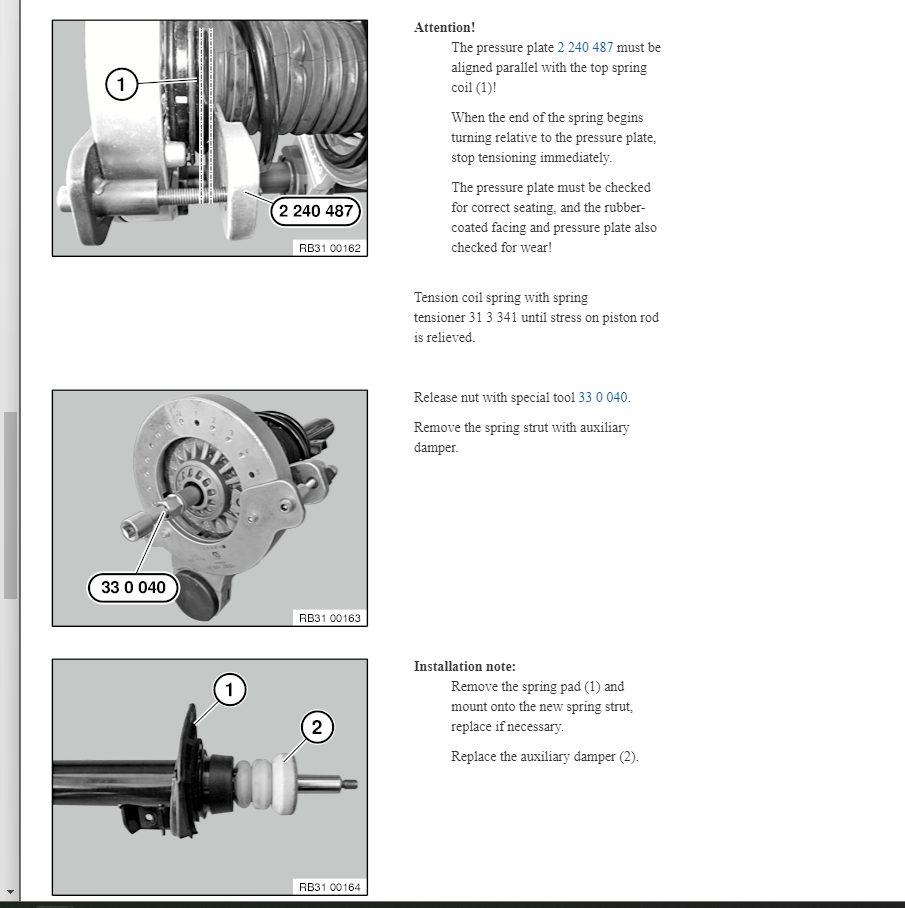 1

2 240 487

RB31 00162

Attention!

The pressure plate 2 240 487 must be aligned parallel with the top spring coil (1)!

When the end of the spring begins turning relative to the pressure plate, stop tensioning immediately.

The pressure plate must be checked for correct seating, and the rubber-coated facing and pressure plate also checked for wear!

Tension coil spring with spring tensioner 31 3 341 until stress on piston rod is relieved.

33 0 040

RB31 00163

Release nut with special tool 33 0 040.

Remove the spring strut with auxiliary damper.

1

2

RB31 00164

Installation note:

Remove the spring pad (1) and mount onto the new spring strut, replace if necessary.

Replace the auxiliary damper (2).