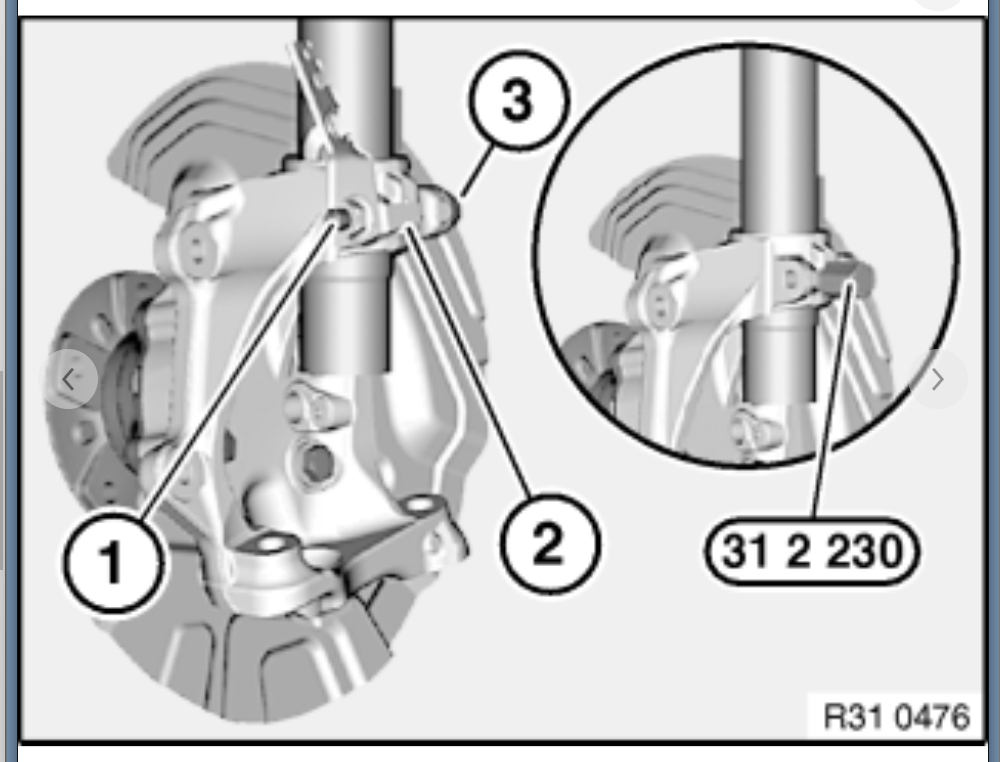 3
1
2
31 2 230
R31 0476