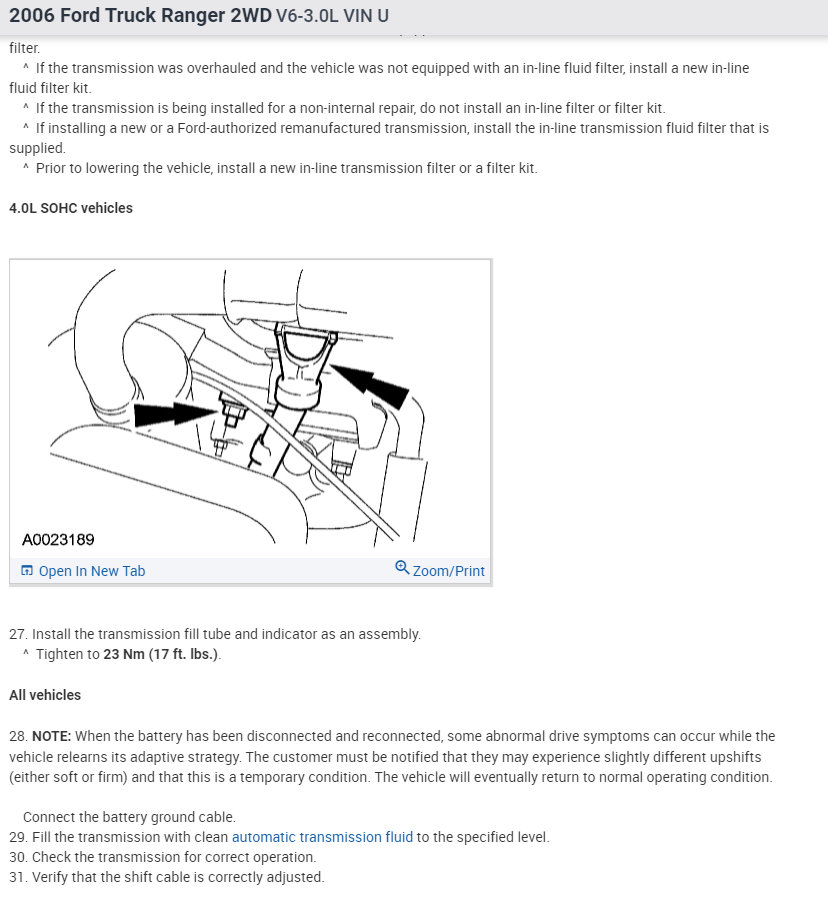 2006 Ford Truck Ranger 2WD V6-3.0L VIN U

filter.

^ If the transmission was overhauled and the vehicle was not equipped with an in-line fluid filter, install a new in-line fluid filter kit.

^ If the transmission is being installed for a non-internal repair, do not install an in-line filter or filter kit.

^ If installing a new or a Ford-authorized remanufactured transmission, install the in-line transmission fluid filter that is supplied.

^ Prior to lowering the vehicle, install a new in-line transmission filter or a filter kit.

4.0L SOHC vehicles

A0023189

Open In New Tab

Zoom/Print

27. Install the transmission fill tube and indicator as an assembly.

^ Tighten to 23 Nm (17 ft. lbs.).

All vehicles

28. NOTE: When the battery has been disconnected and reconnected, some abnormal drive symptoms can occur while the vehicle relearns its adaptive strategy. The customer must be notified that they may experience slightly different upshifts (either soft or firm) and that this is a temporary condition. The vehicle will eventually return to normal operating condition.

Connect the battery ground cable.

29. Fill the transmission with clean automatic transmission fluid to the specified level.

30. Check the transmission for correct operation.

31. Verify that the shift cable is correctly adjusted.