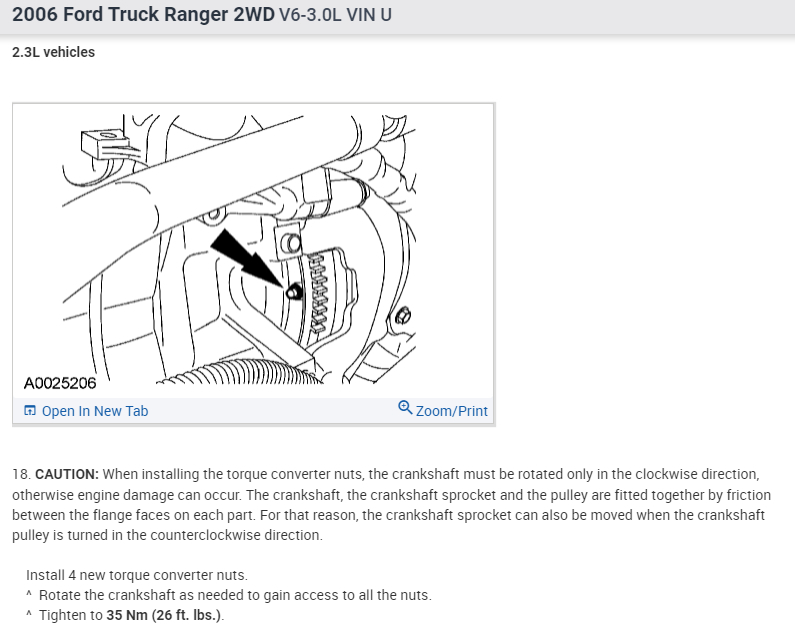 2006 Ford Truck Ranger 2WD V6-3.0L VIN U

2.3L vehicles

A0025206

Open In New Tab

Zoom/Print

18. CAUTION: When installing the torque converter nuts, the crankshaft must be rotated only in the clockwise direction, otherwise engine damage can occur. The crankshaft, the crankshaft sprocket and the pulley are fitted together by friction between the flange faces on each part. For that reason, the crankshaft sprocket can also be moved when the crankshaft pulley is turned in the counterclockwise direction.

Install 4 new torque converter nuts.
^ Rotate the crankshaft as needed to gain access to all the nuts.
^ Tighten to 35 Nm (26 ft. lbs.).