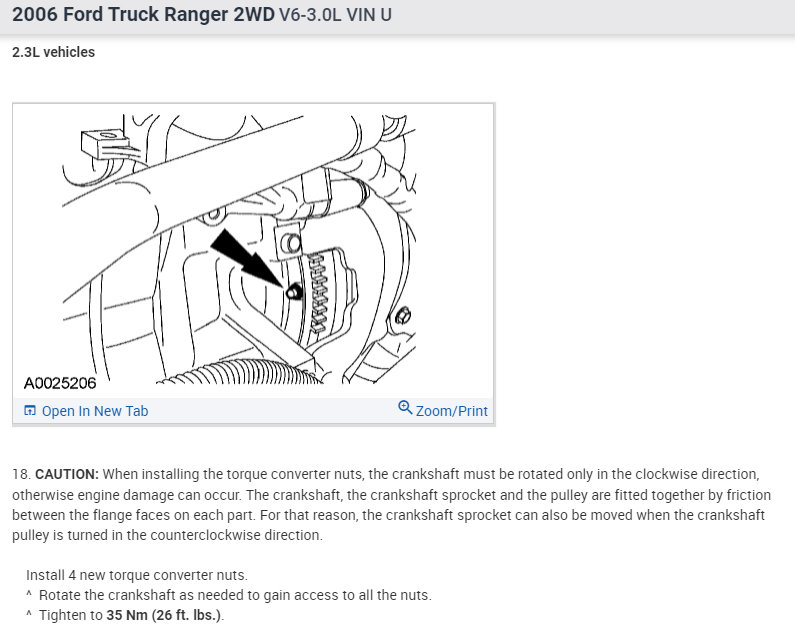 2006 Ford Truck Ranger 2WD V6-3.0L VIN U

2.3L vehicles

A0025206

Open In New Tab

Zoom/Print

18. CAUTION: When installing the torque converter nuts, the crankshaft must be rotated only in the clockwise direction, otherwise engine damage can occur. The crankshaft, the crankshaft sprocket and the pulley are fitted together by friction between the flange faces on each part. For that reason, the crankshaft sprocket can also be moved when the crankshaft pulley is turned in the counterclockwise direction.

Install 4 new torque converter nuts.
^ Rotate the crankshaft as needed to gain access to all the nuts.
^ Tighten to 35 Nm (26 ft. lbs.).