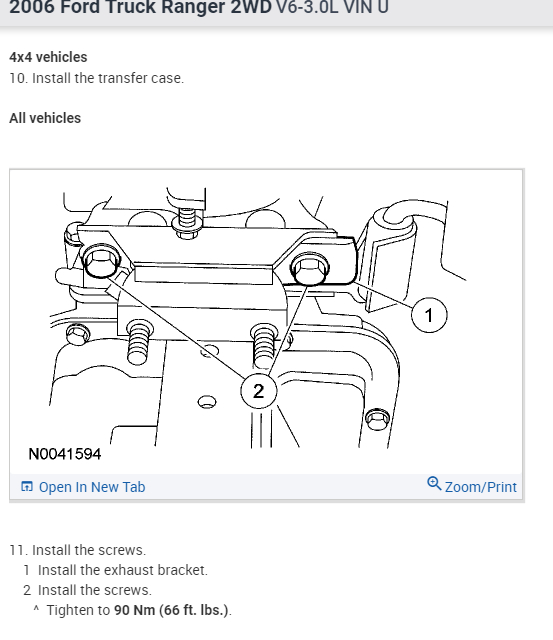 2006 Ford Truck Ranger 2WD V6-3.0L VIN U

4x4 vehicles
10. Install the transfer case.

All vehicles

1
2
N0041594

Open In New Tab
Zoom/Print

11. Install the screws.
1 Install the exhaust bracket.
2 Install the screws.
^ Tighten to 90 Nm (66 ft. lbs.).