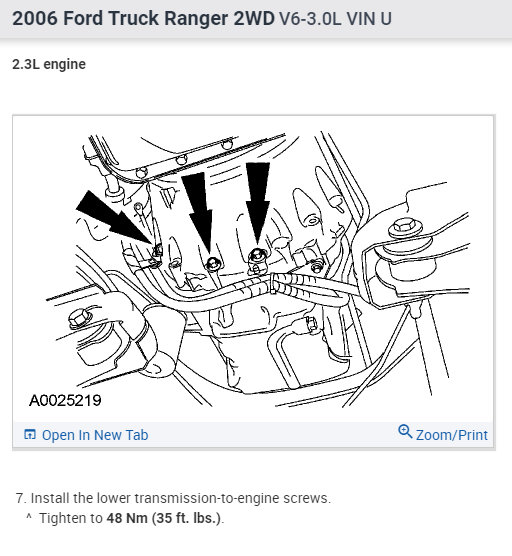 2006 Ford Truck Ranger 2WD V6-3.0L VIN U

2.3L engine

A0025219

Open In New Tab

Zoom/Print

7. Install the lower transmission-to-engine screws.

^ Tighten to 48 Nm (35 ft. lbs.).