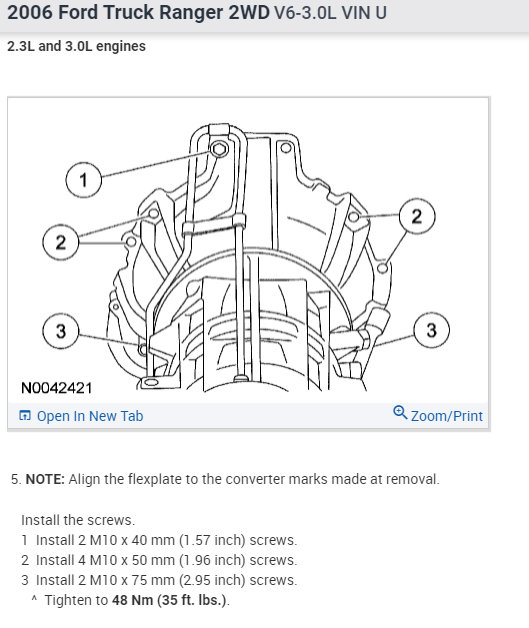 2006 Ford Truck Ranger 2WD V6-3.0L VIN U

2.3L and 3.0L engines

1

2

2

3

3

N0042421

Open In New Tab

Zoom/Print

5. NOTE: Align the flexplate to the converter marks made at removal.

Install the screws.
1 Install 2 M10 x 40 mm (1.57 inch) screws.
2 Install 4 M10 x 50 mm (1.96 inch) screws.
3 Install 2 M10 x 75 mm (2.95 inch) screws.
^ Tighten to 48 Nm (35 ft. lbs.).