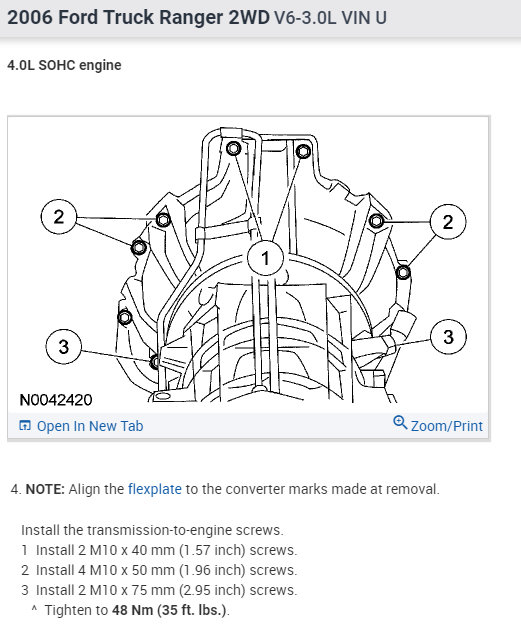 2006 Ford Truck Ranger 2WD V6-3.0L VIN U

4.0L SOHC engine

2
2
1
3
3
N0042420

Open In New Tab
Zoom/Print

4. NOTE: Align the flexplate to the converter marks made at removal.

Install the transmission-to-engine screws.
1 Install 2 M10 x 40 mm (1.57 inch) screws.
2 Install 4 M10 x 50 mm (1.96 inch) screws.
3 Install 2 M10 x 75 mm (2.95 inch) screws.
^ Tighten to 48 Nm (35 ft. lbs.).