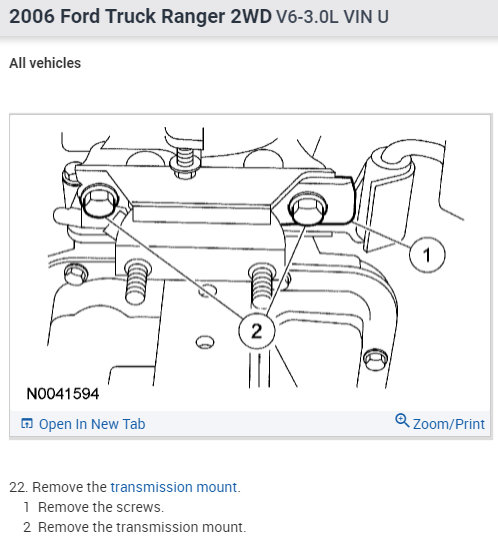 2006 Ford Truck Ranger 2WD V6-3.0L VIN U

All vehicles

1

2

N0041594

Open In New Tab

Zoom/Print

22. Remove the transmission mount.

1 Remove the screws.

2 Remove the transmission mount.