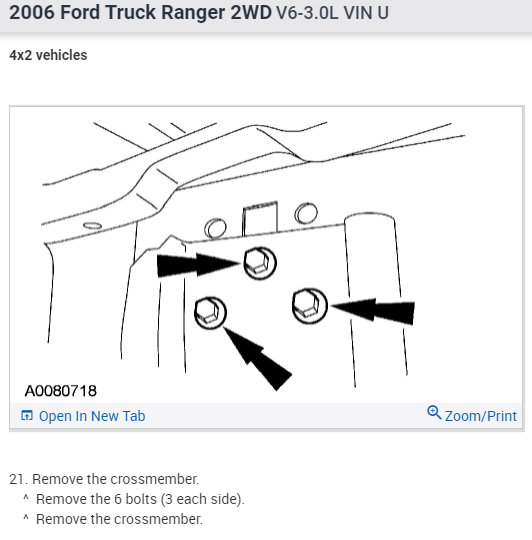 2006 Ford Truck Ranger 2WD V6-3.0L VIN U

4x2 vehicles

A0080718

Open In New Tab

Zoom/Print

21. Remove the crossmember.

^ Remove the 6 bolts (3 each side).

^ Remove the crossmember.