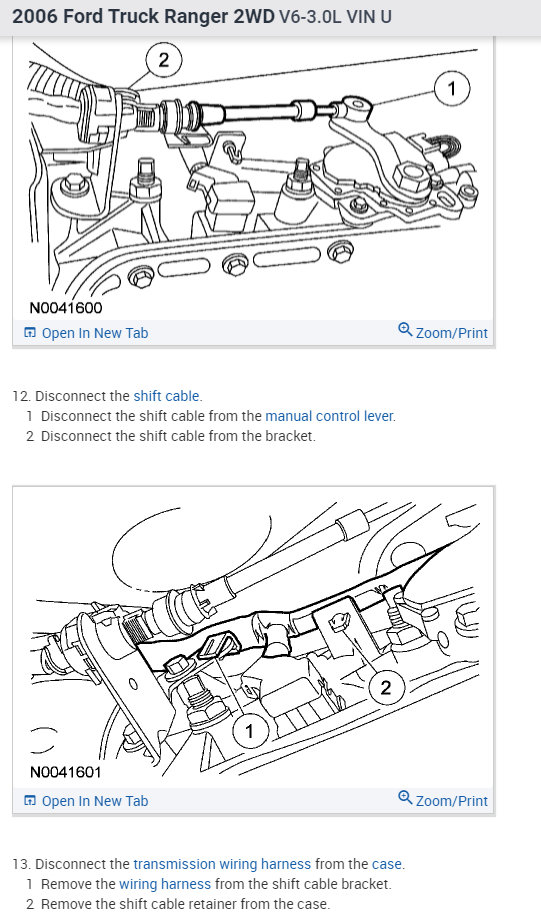 2006 Ford Truck Ranger 2WD V6-3.0L VIN U

2

1

N0041600

Open In New Tab

Zoom/Print

12. Disconnect the shift cable.
1 Disconnect the shift cable from the manual control lever.
2 Disconnect the shift cable from the bracket.

1

2

N0041601

Open In New Tab

Zoom/Print

13. Disconnect the transmission wiring harness from the case.
1 Remove the wiring harness from the shift cable bracket.
2 Remove the shift cable retainer from the case.