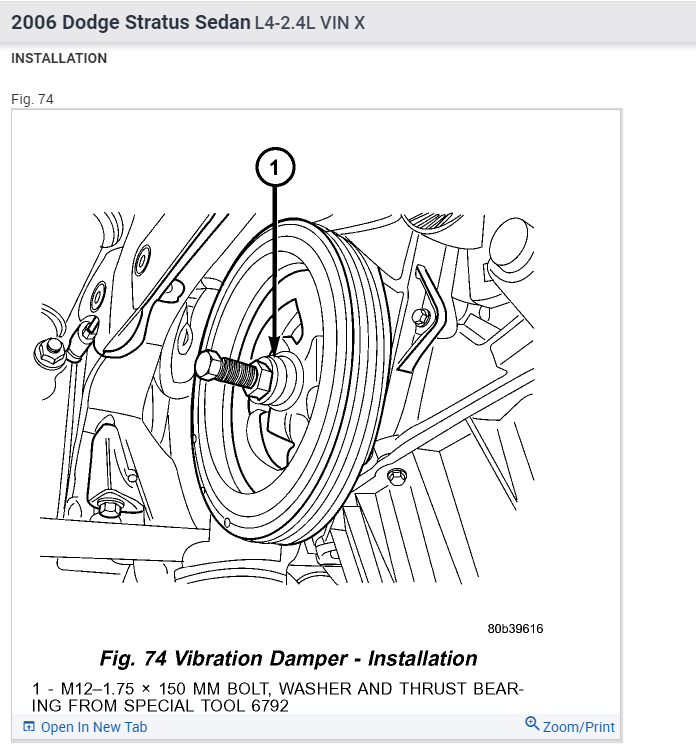 2006 Dodge Stratus Sedan L4-2.4L VIN X

INSTALLATION

Fig. 74

1

80b39616

Fig. 74 Vibration Damper - Installation

1 - M12–1.75 × 150 MM BOLT, WASHER AND THRUST BEARING FROM SPECIAL TOOL 6792

Open In New Tab

Zoom/Print