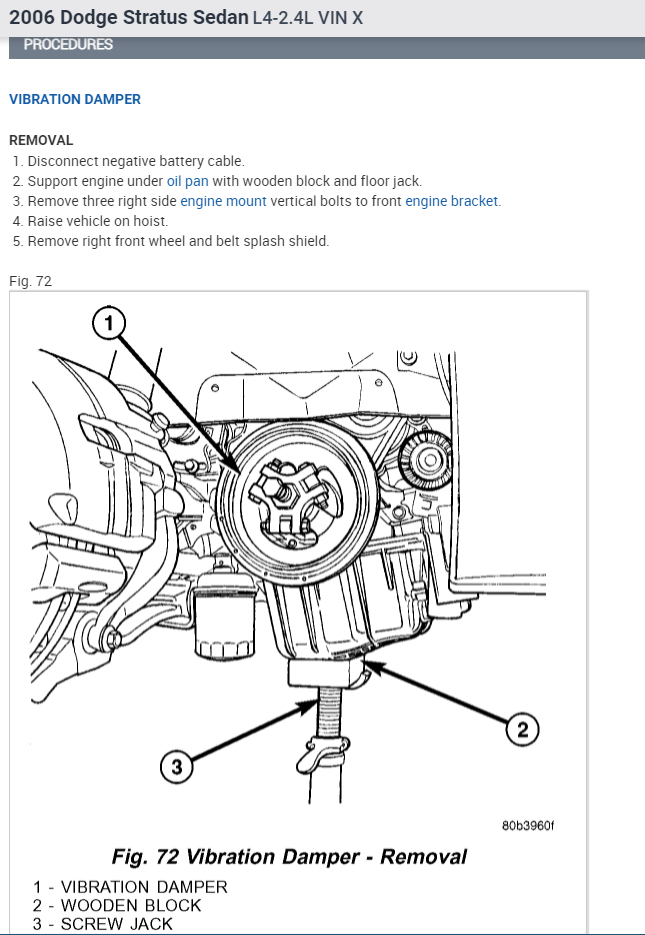 2006 Dodge Stratus Sedan L4-2.4L VIN X

PROCEDURES

VIBRATION DAMPER

REMOVAL
1. Disconnect negative battery cable.
2. Support engine under oil pan with wooden block and floor jack.
3. Remove three right side engine mount vertical bolts to front engine bracket.
4. Raise vehicle on hoist.
5. Remove right front wheel and belt splash shield.

Fig. 72

1
2
3

80b3960f

Fig. 72 Vibration Damper - Removal

1 - VIBRATION DAMPER
2 - WOODEN BLOCK
3 - SCREW JACK