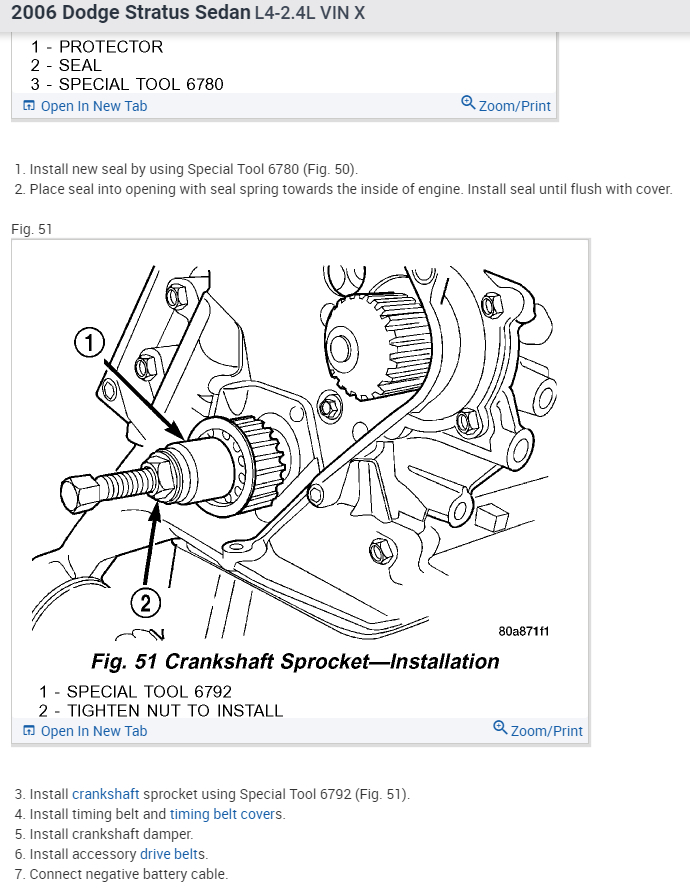 2006 Dodge Stratus Sedan L4-2.4L VIN X

1 - PROTECTOR
2 - SEAL
3 - SPECIAL TOOL 6780

Open In New Tab

Zoom/Print

1. Install new seal by using Special Tool 6780 (Fig. 50).
2. Place seal into opening with seal spring towards the inside of engine. Install seal until flush with cover.

Fig. 51

1

2

80a871f1

Fig. 51 Crankshaft Sprocket—Installation

1 - SPECIAL TOOL 6792
2 - TIGHTEN NUT TO INSTALL

Open In New Tab

Zoom/Print

3. Install crankshaft sprocket using Special Tool 6792 (Fig. 51).
4. Install timing belt and timing belt covers.
5. Install crankshaft damper.
6. Install accessory drive belts.
7. Connect negative battery cable.