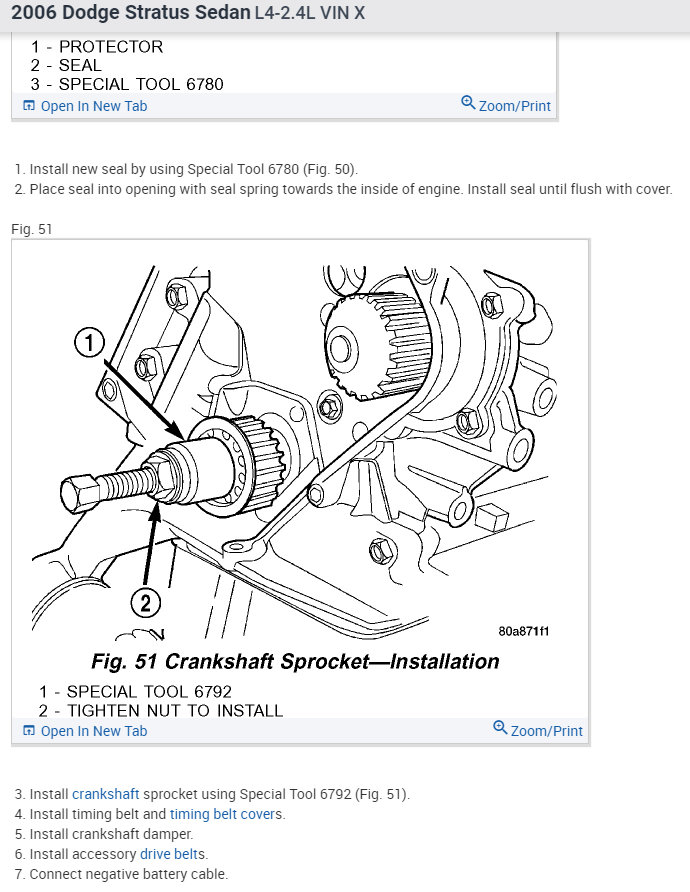 2006 Dodge Stratus Sedan L4-2.4L VIN X

1 - PROTECTOR
2 - SEAL
3 - SPECIAL TOOL 6780

Open In New Tab
Zoom/Print

1. Install new seal by using Special Tool 6780 (Fig. 50).
2. Place seal into opening with seal spring towards the inside of engine. Install seal until flush with cover.

Fig. 51

1
2
80a871f1

Fig. 51 Crankshaft Sprocket—Installation

1 - SPECIAL TOOL 6792
2 - TIGHTEN NUT TO INSTALL

Open In New Tab
Zoom/Print

3. Install crankshaft sprocket using Special Tool 6792 (Fig. 51).
4. Install timing belt and timing belt covers.
5. Install crankshaft damper.
6. Install accessory drive belts.
7. Connect negative battery cable.