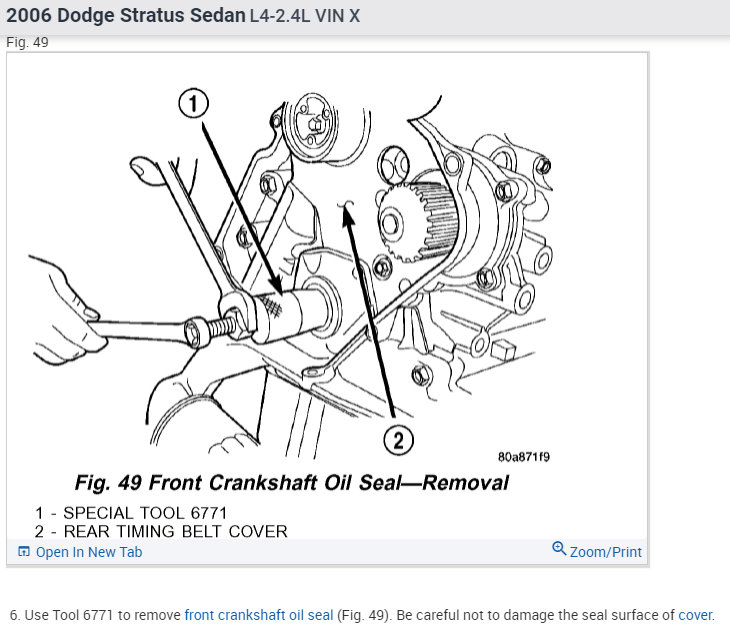 2006 Dodge Stratus Sedan L4-2.4L VIN X

Fig. 49

1

2

80a871f9

Fig. 49 Front Crankshaft Oil Seal—Removal

1 - SPECIAL TOOL 6771
2 - REAR TIMING BELT COVER

Open In New Tab

Zoom/Print

6. Use Tool 6771 to remove front crankshaft oil seal (Fig. 49). Be careful not to damage the seal surface of cover.