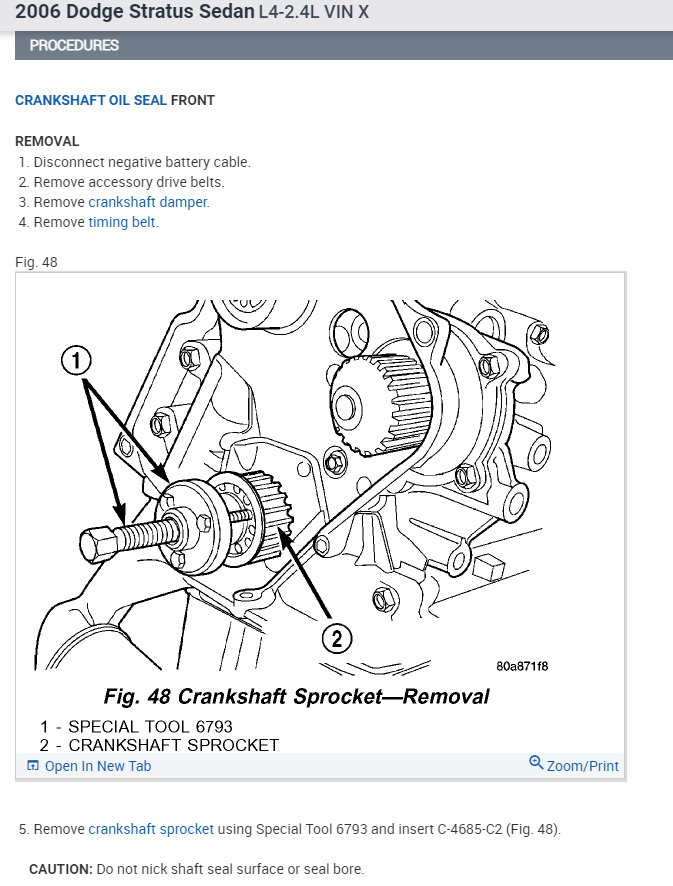 2006 Dodge Stratus Sedan L4-2.4L VIN X

PROCEDURES

CRANKSHAFT OIL SEAL FRONT

REMOVAL
1. Disconnect negative battery cable.
2. Remove accessory drive belts.
3. Remove crankshaft damper.
4. Remove timing belt.

Fig. 48

1

2

80a871f8

Fig. 48 Crankshaft Sprocket—Removal
1 - SPECIAL TOOL 6793
2 - CRANKSHAFT SPROCKET

Open In New Tab
Zoom/Print

5. Remove crankshaft sprocket using Special Tool 6793 and insert C-4685-C2 (Fig. 48).

CAUTION: Do not nick shaft seal surface or seal bore.