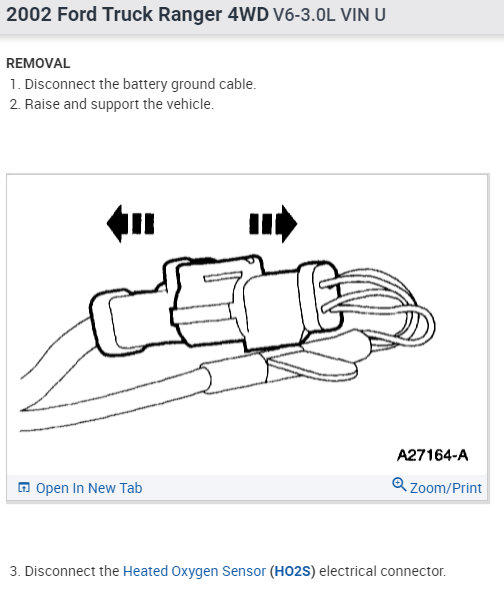 2002 Ford Truck Ranger 4WD V6-3.0L VIN U

REMOVAL
1. Disconnect the battery ground cable.
2. Raise and support the vehicle.

A27164-A

Open In New Tab
Zoom/Print

3. Disconnect the Heated Oxygen Sensor (HO2S) electrical connector.