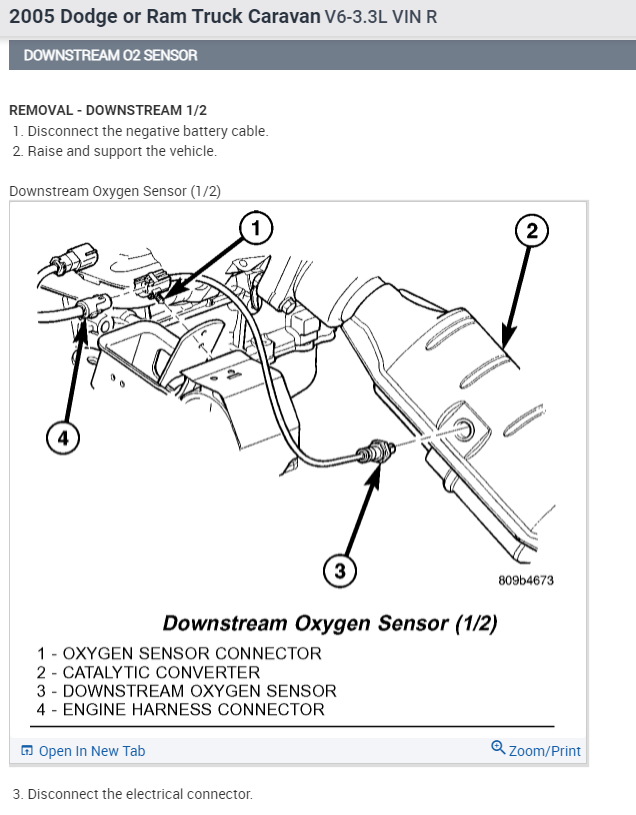 2005 Dodge or Ram Truck Caravan V6-3.3L VIN R

DOWNSTREAM O2 SENSOR

REMOVAL - DOWNSTREAM 1/2

1. Disconnect the negative battery cable.
2. Raise and support the vehicle.

Downstream Oxygen Sensor (1/2)

1
2
4
3
809b4673

Downstream Oxygen Sensor (1/2)

1 - OXYGEN SENSOR CONNECTOR
2 - CATALYTIC CONVERTER
3 - DOWNSTREAM OXYGEN SENSOR
4 - ENGINE HARNESS CONNECTOR

Open In New Tab
Zoom/Print

3. Disconnect the electrical connector.