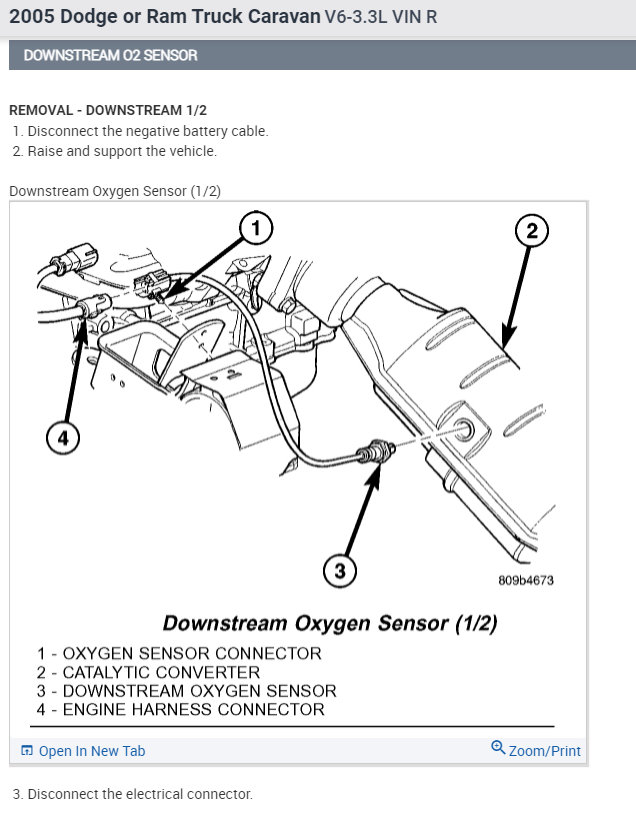 2005 Dodge or Ram Truck Caravan V6-3.3L VIN R

DOWNSTREAM O2 SENSOR

REMOVAL - DOWNSTREAM 1/2
1. Disconnect the negative battery cable.
2. Raise and support the vehicle.

Downstream Oxygen Sensor (1/2)

1
2
4
3
809b4673

Downstream Oxygen Sensor (1/2)
1 - OXYGEN SENSOR CONNECTOR
2 - CATALYTIC CONVERTER
3 - DOWNSTREAM OXYGEN SENSOR
4 - ENGINE HARNESS CONNECTOR

Open In New Tab
Zoom/Print

3. Disconnect the electrical connector.