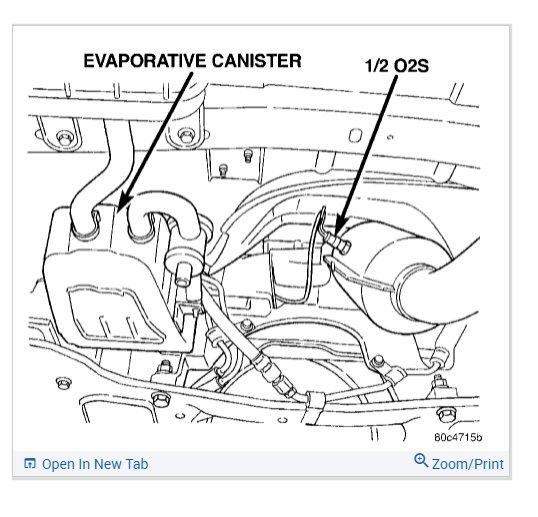 EVAPORATIVE CANISTER

1/2 O2S

80c4715b

Open In New Tab

Zoom/Print