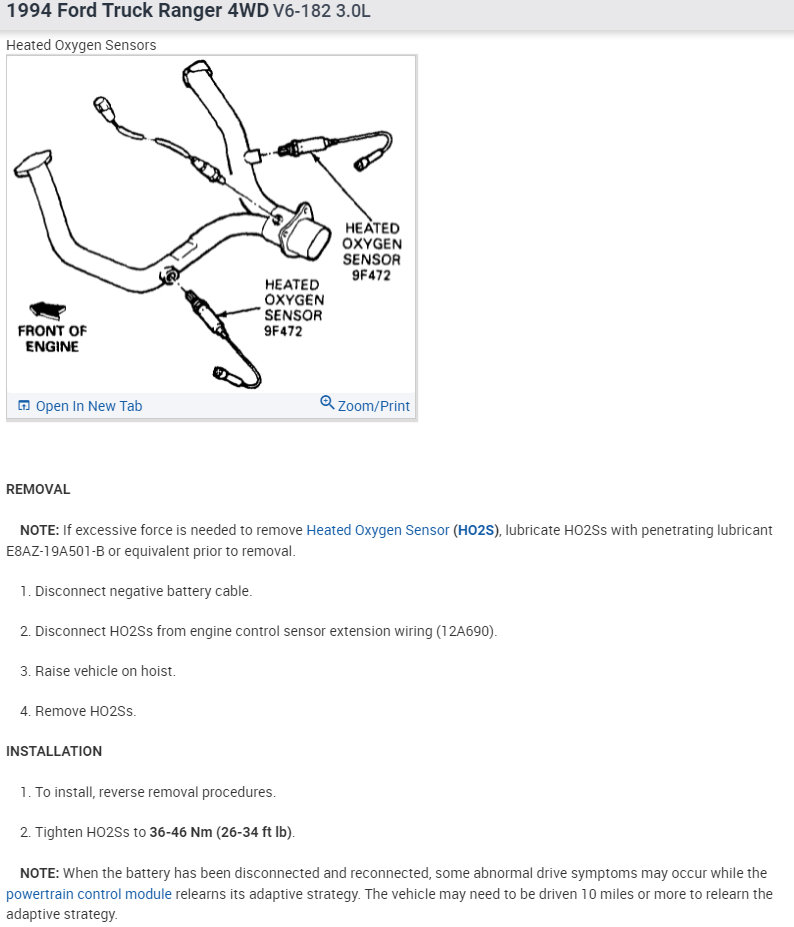 1994 Ford Truck Ranger 4WD V6-182 3.0L

Heated Oxygen Sensors

HEATED OXYGEN SENSOR 9F472

HEATED OXYGEN SENSOR 9F472

FRONT OF ENGINE

Open In New Tab

Zoom/Print

REMOVAL

NOTE: If excessive force is needed to remove Heated Oxygen Sensor (HO2S), lubricate HO2Ss with penetrating lubricant E8AZ-19A501-B or equivalent prior to removal.

1. Disconnect negative battery cable.

2. Disconnect HO2Ss from engine control sensor extension wiring (12A690).

3. Raise vehicle on hoist.

4. Remove HO2Ss.

INSTALLATION

1. To install, reverse removal procedures.

2. Tighten HO2Ss to 36-46 Nm (26-34 ft lb).

NOTE: When the battery has been disconnected and reconnected, some abnormal drive symptoms may occur while the powertrain control module relearns its adaptive strategy. The vehicle may need to be driven 10 miles or more to relearn the adaptive strategy.