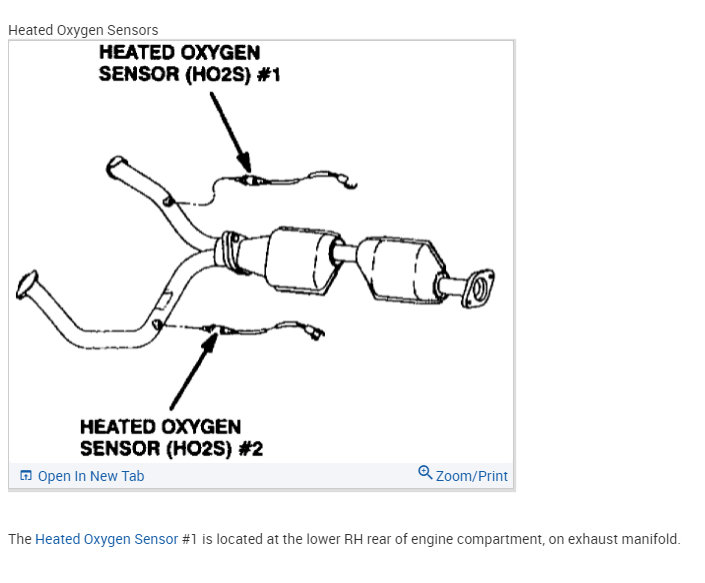 Heated Oxygen Sensors

HEATED OXYGEN SENSOR (HO2S) #1

HEATED OXYGEN SENSOR (HO2S) #2

Open In New Tab

Zoom/Print

The Heated Oxygen Sensor #1 is located at the lower RH rear of engine compartment, on exhaust manifold.