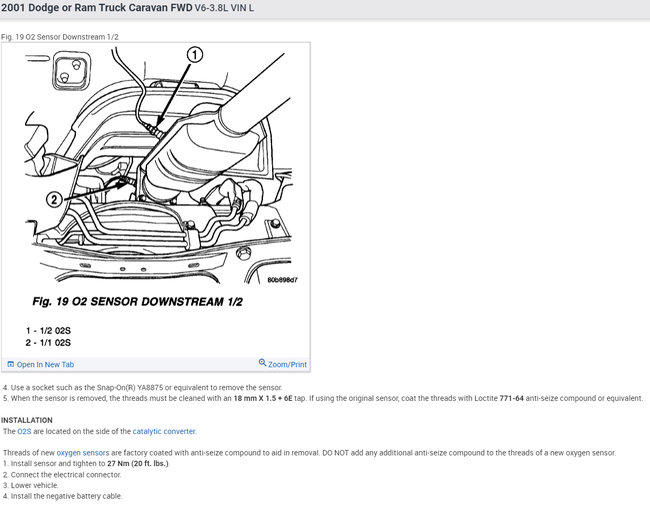 2001 Dodge or Ram Truck Caravan FWD V6-3.8L VIN L

Fig. 19 O2 Sensor Downstream 1/2

1

2

80b898d7

Fig. 19 O2 SENSOR DOWNSTREAM 1/2

1 - 1/2 02S
2 - 1/1 02S

Open In New Tab

Zoom/Print

4. Use a socket such as the Snap-On(R) YA8875 or equivalent to remove the sensor.
5. When the sensor is removed, the threads must be cleaned with an 18 mm X 1.5 + 6E tap. If using the original sensor, coat the threads with Loctite 771-64 anti-seize compound or equivalent.

INSTALLATION
The O2S are located on the side of the catalytic converter.

Threads of new oxygen sensors are factory coated with anti-seize compound to aid in removal. DO NOT add any additional anti-seize compound to the threads of a new oxygen sensor.
1. Install sensor and tighten to 27 Nm (20 ft. lbs.).
2. Connect the electrical connector.
3. Lower vehicle.
4. Install the negative battery cable.