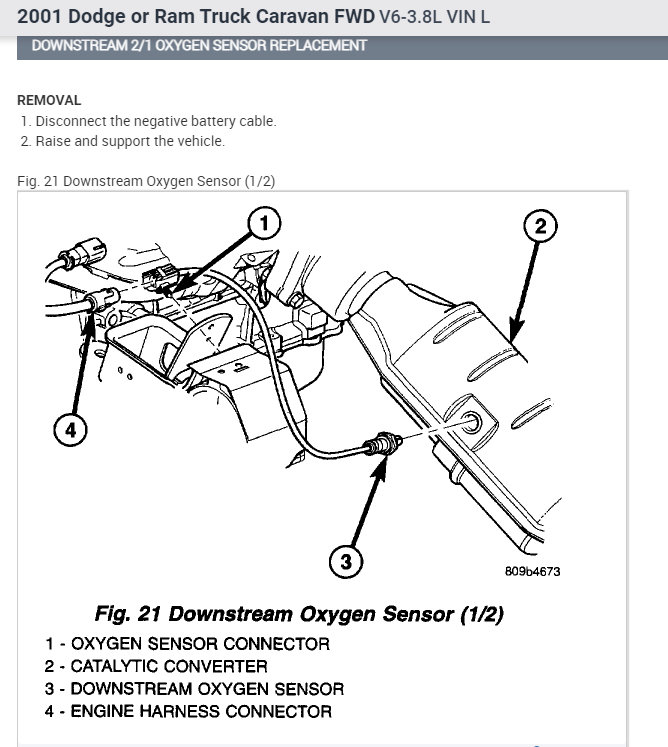 2001 Dodge or Ram Truck Caravan FWD V6-3.8L VIN L

DOWNSTREAM 2/1 OXYGEN SENSOR REPLACEMENT

REMOVAL

1. Disconnect the negative battery cable.
2. Raise and support the vehicle.

Fig. 21 Downstream Oxygen Sensor (1/2)

1

2

4

3

809b4673

Fig. 21 Downstream Oxygen Sensor (1/2)

1 - OXYGEN SENSOR CONNECTOR
2 - CATALYTIC CONVERTER
3 - DOWNSTREAM OXYGEN SENSOR
4 - ENGINE HARNESS CONNECTOR