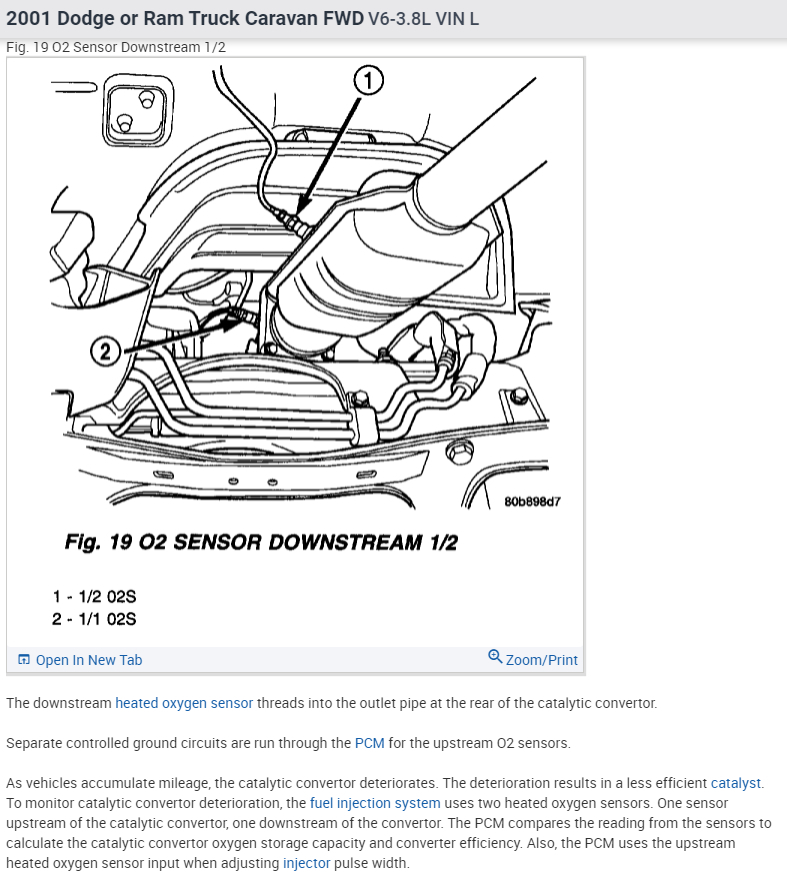 2001 Dodge or Ram Truck Caravan FWD V6-3.8L VIN L

Fig. 19 O2 Sensor Downstream 1/2

1

2

80b898d7

Fig. 19 O2 SENSOR DOWNSTREAM 1/2

1 - 1/2 02S
2 - 1/1 02S

Open In New Tab

Zoom/Print

The downstream heated oxygen sensor threads into the outlet pipe at the rear of the catalytic convertor.

Separate controlled ground circuits are run through the PCM for the upstream O2 sensors.

As vehicles accumulate mileage, the catalytic convertor deteriorates. The deterioration results in a less efficient catalyst. To monitor catalytic convertor deterioration, the fuel injection system uses two heated oxygen sensors. One sensor upstream of the catalytic convertor, one downstream of the convertor. The PCM compares the reading from the sensors to calculate the catalytic convertor oxygen storage capacity and converter efficiency. Also, the PCM uses the upstream heated oxygen sensor input when adjusting injector pulse width.