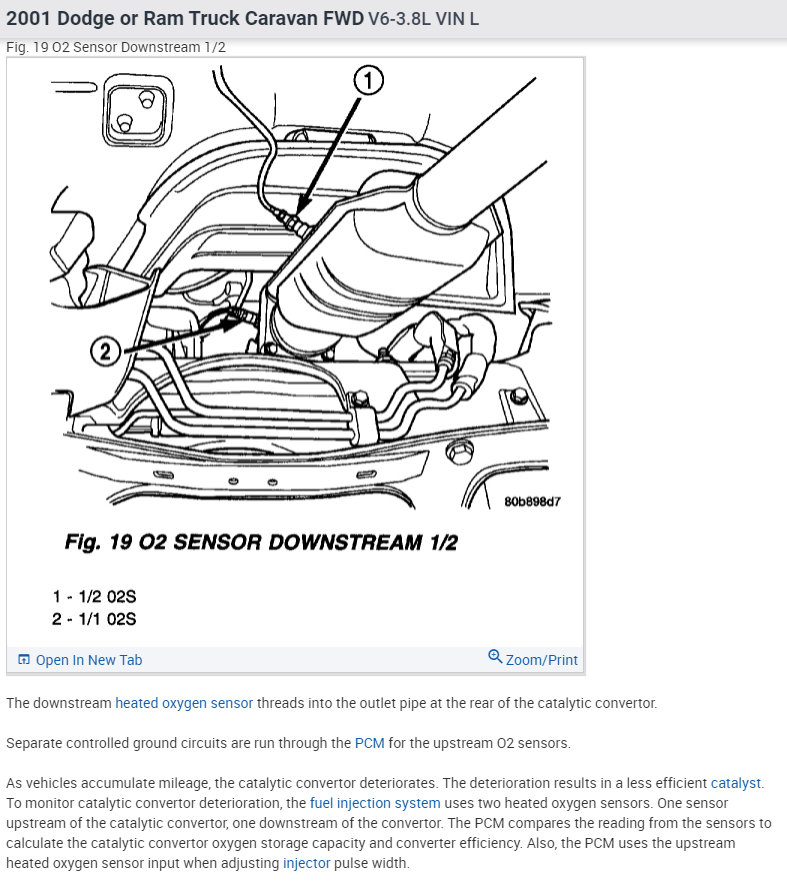 2001 Dodge or Ram Truck Caravan FWD V6-3.8L VIN L

Fig. 19 O2 Sensor Downstream 1/2

1

2

80b898d7

Fig. 19 O2 SENSOR DOWNSTREAM 1/2

1 - 1/2 02S
2 - 1/1 02S

Open In New Tab

Zoom/Print

The downstream heated oxygen sensor threads into the outlet pipe at the rear of the catalytic convertor.

Separate controlled ground circuits are run through the PCM for the upstream O2 sensors.

As vehicles accumulate mileage, the catalytic convertor deteriorates. The deterioration results in a less efficient catalyst. To monitor catalytic convertor deterioration, the fuel injection system uses two heated oxygen sensors. One sensor upstream of the catalytic convertor, one downstream of the convertor. The PCM compares the reading from the sensors to calculate the catalytic convertor oxygen storage capacity and converter efficiency. Also, the PCM uses the upstream heated oxygen sensor input when adjusting injector pulse width.