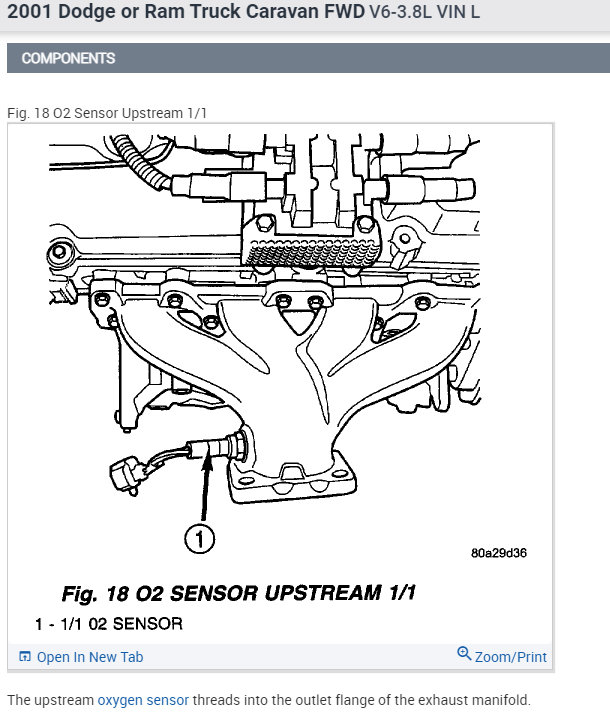 2001 Dodge or Ram Truck Caravan FWD V6-3.8L VIN L

COMPONENTS

Fig. 18 O2 Sensor Upstream 1/1

1

80a29d36

Fig. 18 O2 SENSOR UPSTREAM 1/1

1 - 1/1 02 SENSOR

Open In New Tab

Zoom/Print

The upstream oxygen sensor threads into the outlet flange of the exhaust manifold.