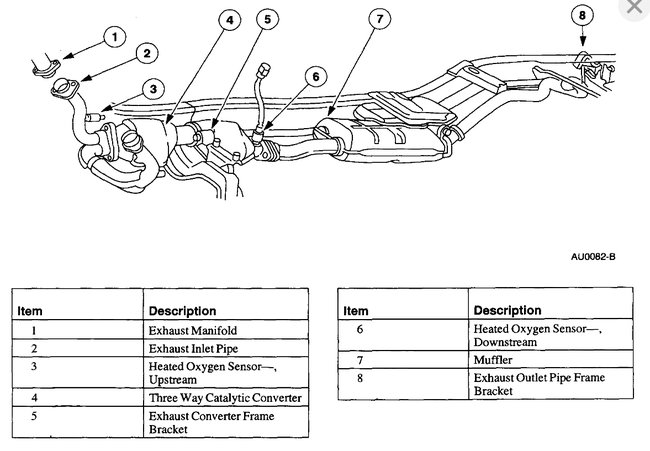 1
2
3
4
5
6
7
8

AU0082-B

| Item | Description |
|---|---|
| 1 | Exhaust Manifold |
| 2 | Exhaust Inlet Pipe |
| 3 | Heated Oxygen Sensor—, Upstream |
| 4 | Three Way Catalytic Converter |
| 5 | Exhaust Converter Frame Bracket |

| Item | Description |
|---|---|
| 6 | Heated Oxygen Sensor—, Downstream |
| 7 | Muffler |
| 8 | Exhaust Outlet Pipe Frame Bracket |