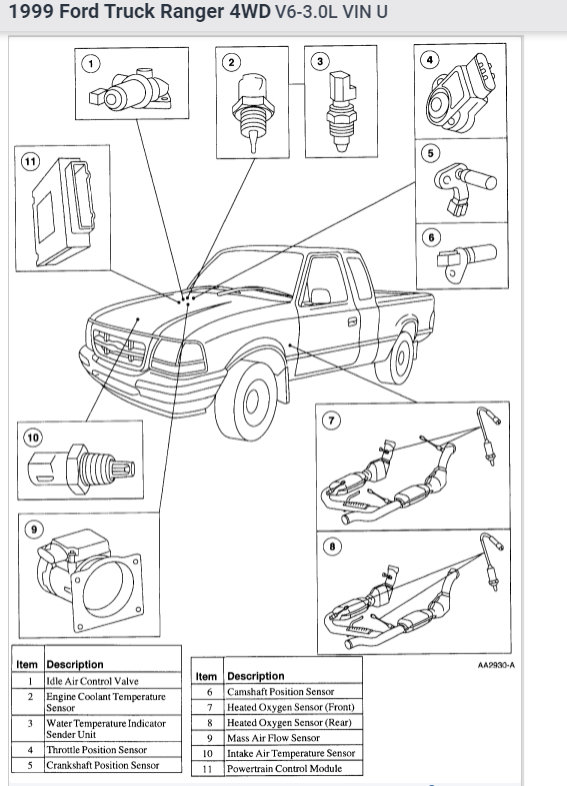 1999 Ford Truck Ranger 4WD V6-3.0L VIN U

1

2

3

4

5

6

11

10

9

7

8

AA2930-A

| Item | Description |
|---|---|
| 1 | Idle Air Control Valve |
| 2 | Engine Coolant Temperature Sensor |
| 3 | Water Temperature Indicator Sender Unit |
| 4 | Throttle Position Sensor |
| 5 | Crankshaft Position Sensor |

| Item | Description |
|---|---|
| 6 | Camshaft Position Sensor |
| 7 | Heated Oxygen Sensor (Front) |
| 8 | Heated Oxygen Sensor (Rear) |
| 9 | Mass Air Flow Sensor |
| 10 | Intake Air Temperature Sensor |
| 11 | Powertrain Control Module |