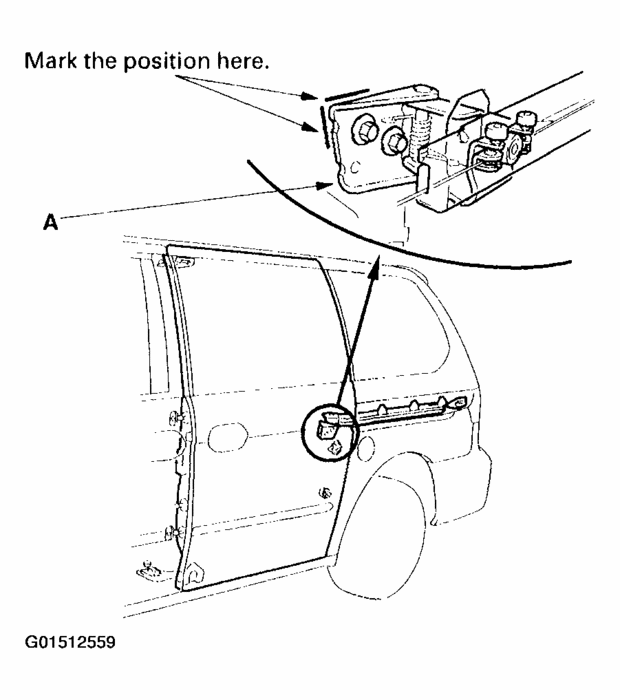 Mark the position here.

A

G01512559