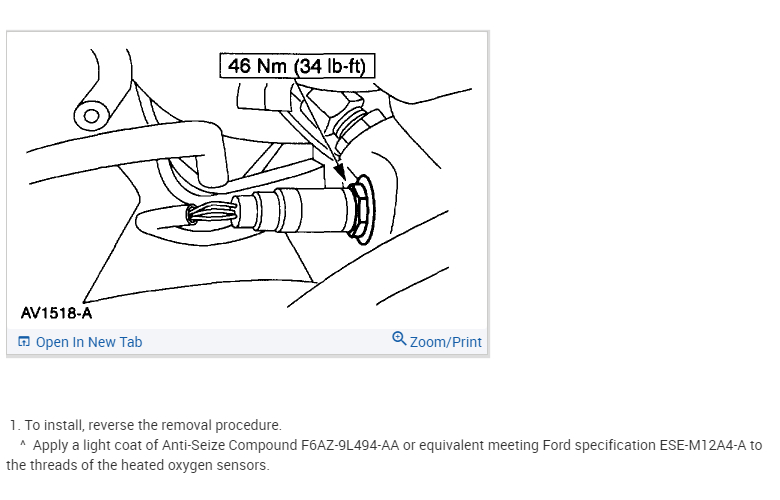 46 Nm (34 lb-ft)

AV1518-A

Open In New Tab

Zoom/Print

1. To install, reverse the removal procedure.

^ Apply a light coat of Anti-Seize Compound F6AZ-9L494-AA or equivalent meeting Ford specification ESE-M12A4-A to the threads of the heated oxygen sensors.