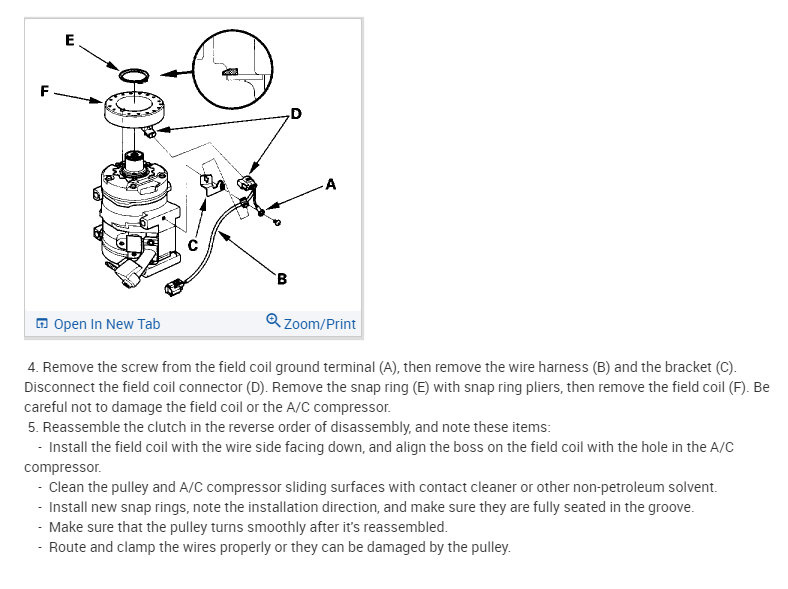 E

F

D

A

C

B

Open In New Tab

Zoom/Print

4. Remove the screw from the field coil ground terminal (A), then remove the wire harness (B) and the bracket (C). Disconnect the field coil connector (D). Remove the snap ring (E) with snap ring pliers, then remove the field coil (F). Be careful not to damage the field coil or the A/C compressor.

5. Reassemble the clutch in the reverse order of disassembly, and note these items:

- Install the field coil with the wire side facing down, and align the boss on the field coil with the hole in the A/C compressor.

- Clean the pulley and A/C compressor sliding surfaces with contact cleaner or other non-petroleum solvent.

- Install new snap rings, note the installation direction, and make sure they are fully seated in the groove.

- Make sure that the pulley turns smoothly after it's reassembled.

- Route and clamp the wires properly or they can be damaged by the pulley.