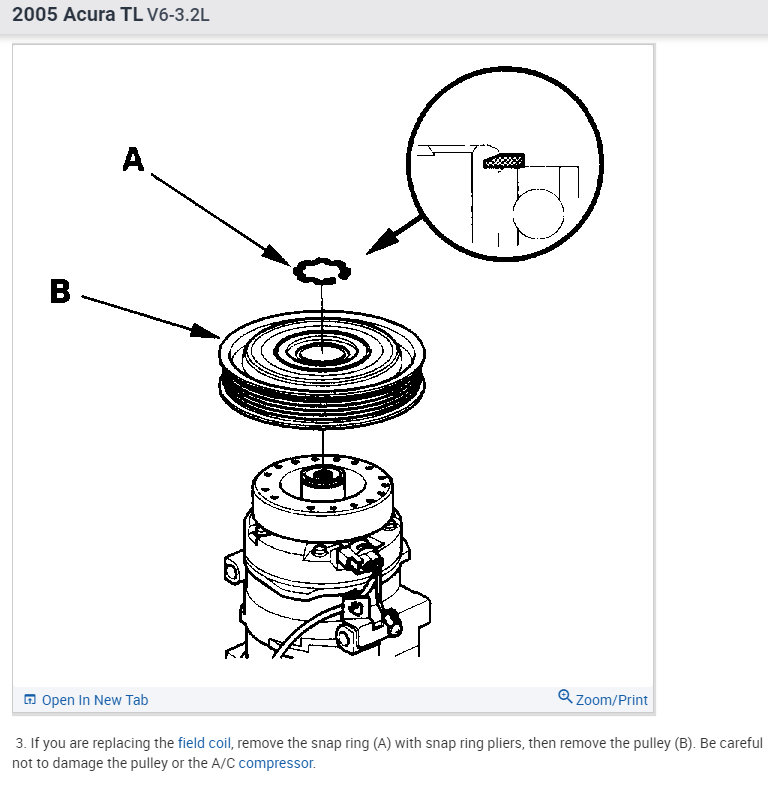 2005 Acura TL V6-3.2L

A

B

Open In New Tab

Zoom/Print

3. If you are replacing the field coil, remove the snap ring (A) with snap ring pliers, then remove the pulley (B). Be careful not to damage the pulley or the A/C compressor.