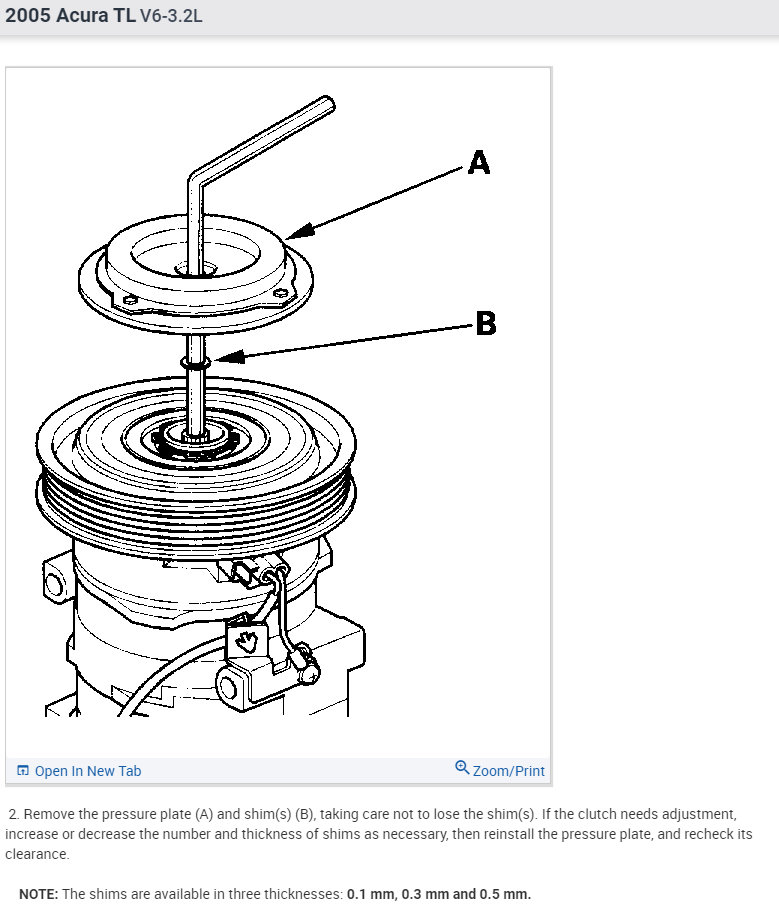 2005 Acura TL V6-3.2L

A

B

Open In New Tab

Zoom/Print

2. Remove the pressure plate (A) and shim(s) (B), taking care not to lose the shim(s). If the clutch needs adjustment, increase or decrease the number and thickness of shims as necessary, then reinstall the pressure plate, and recheck its clearance.

NOTE: The shims are available in three thicknesses: 0.1 mm, 0.3 mm and 0.5 mm.