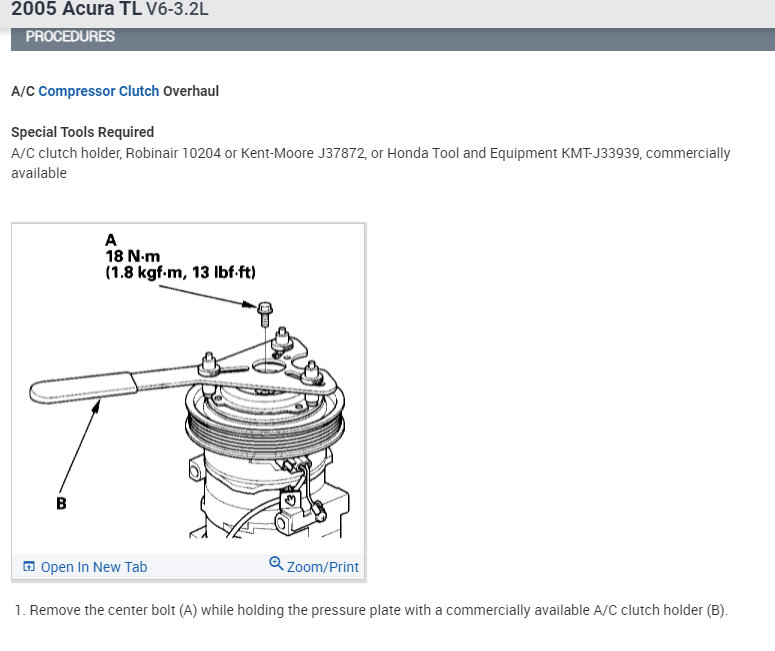 2005 Acura TL V6-3.2L

PROCEDURES

A/C Compressor Clutch Overhaul

Special Tools Required
A/C clutch holder, Robinair 10204 or Kent-Moore J37872, or Honda Tool and Equipment KMT-J33939, commercially available

A
18 N·m
(1.8 kgf·m, 13 lbf·ft)

B

Open In New Tab
Zoom/Print

1. Remove the center bolt (A) while holding the pressure plate with a commercially available A/C clutch holder (B).