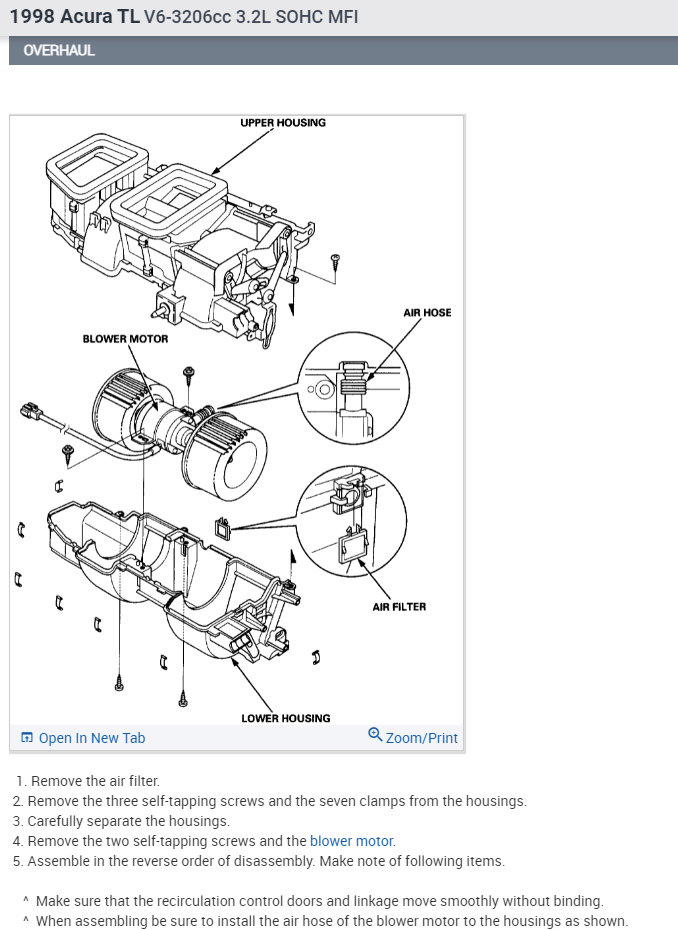 1998 Acura TL V6-3206cc 3.2L SOHC MFI

OVERHAUL

UPPER HOUSING

AIR HOSE

BLOWER MOTOR

AIR FILTER

LOWER HOUSING

Open In New Tab

Zoom/Print

1. Remove the air filter.
2. Remove the three self-tapping screws and the seven clamps from the housings.
3. Carefully separate the housings.
4. Remove the two self-tapping screws and the blower motor.
5. Assemble in the reverse order of disassembly. Make note of following items.

^ Make sure that the recirculation control doors and linkage move smoothly without binding.
^ When assembling be sure to install the air hose of the blower motor to the housings as shown.