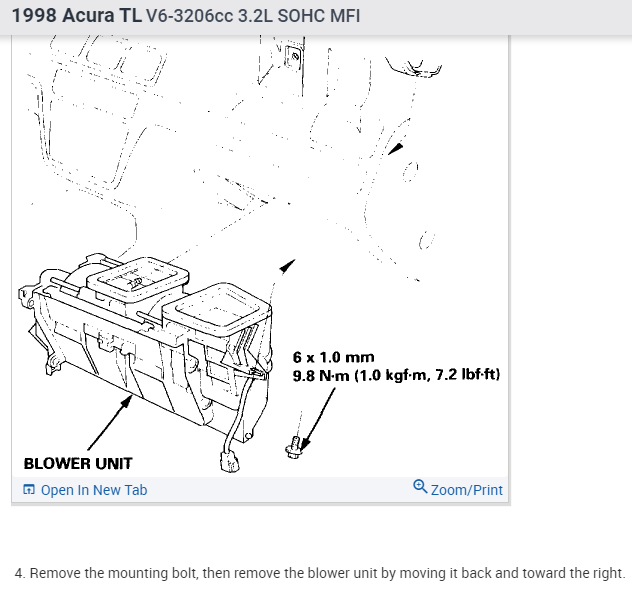 1998 Acura TL V6-3206cc 3.2L SOHC MFI

6 x 1.0 mm
9.8 N·m (1.0 kgf·m, 7.2 lbf·ft)

BLOWER UNIT

Open In New Tab

Zoom/Print

4. Remove the mounting bolt, then remove the blower unit by moving it back and toward the right.