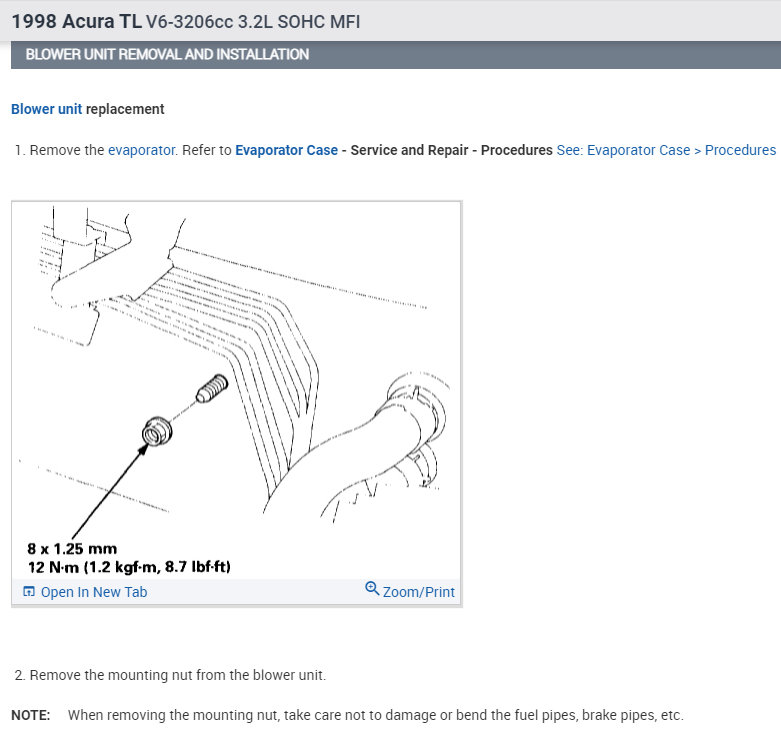 1998 Acura TL V6-3206cc 3.2L SOHC MFI

BLOWER UNIT REMOVAL AND INSTALLATION

Blower unit replacement

1. Remove the evaporator. Refer to Evaporator Case - Service and Repair - Procedures See: Evaporator Case > Procedures

8 x 1.25 mm
12 N·m (1.2 kgf·m, 8.7 lbf·ft)

Open In New Tab

Zoom/Print

2. Remove the mounting nut from the blower unit.

NOTE: When removing the mounting nut, take care not to damage or bend the fuel pipes, brake pipes, etc.