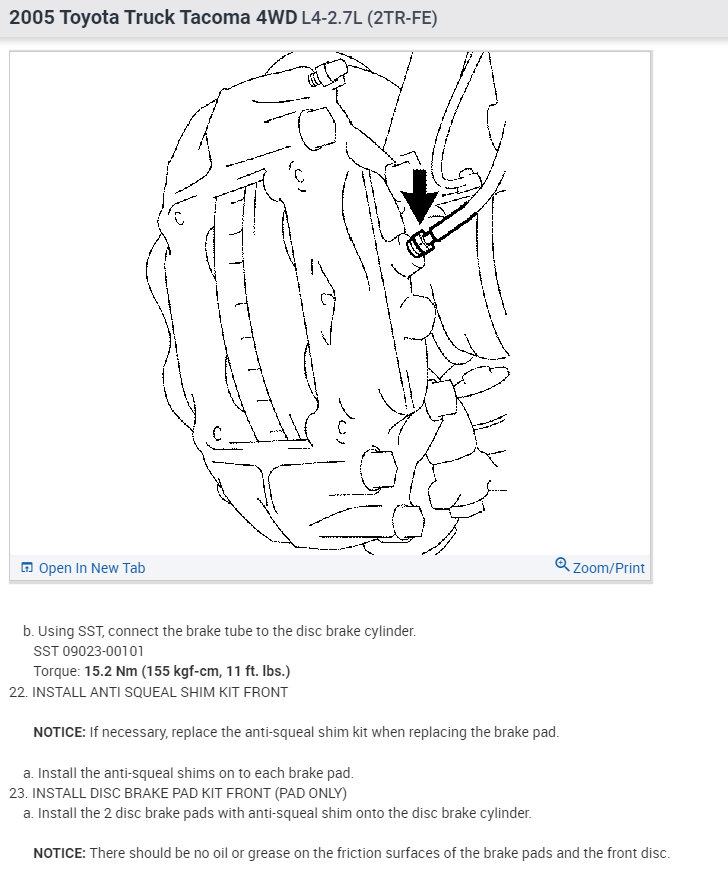 2005 Toyota Truck Tacoma 4WD L4-2.7L (2TR-FE)

Open In New Tab

Zoom/Print

b. Using SST, connect the brake tube to the disc brake cylinder.
SST 09023-00101
Torque: 15.2 Nm (155 kgf-cm, 11 ft. lbs.)

22. INSTALL ANTI SQUEAL SHIM KIT FRONT

NOTICE: If necessary, replace the anti-squeal shim kit when replacing the brake pad.

a. Install the anti-squeal shims on to each brake pad.

23. INSTALL DISC BRAKE PAD KIT FRONT (PAD ONLY)

a. Install the 2 disc brake pads with anti-squeal shim onto the disc brake cylinder.

NOTICE: There should be no oil or grease on the friction surfaces of the brake pads and the front disc.