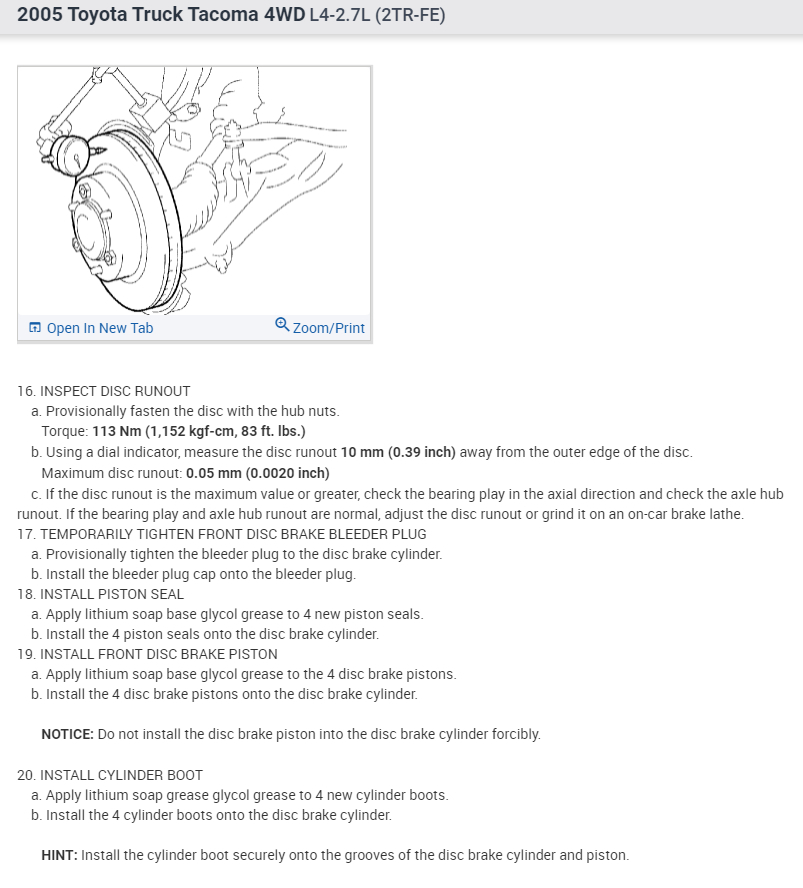 2005 Toyota Truck Tacoma 4WD L4-2.7L (2TR-FE)

Open In New Tab

Zoom/Print

16. INSPECT DISC RUNOUT
a. Provisionally fasten the disc with the hub nuts.
Torque: 113 Nm (1,152 kgf-cm, 83 ft. lbs.)
b. Using a dial indicator, measure the disc runout 10 mm (0.39 inch) away from the outer edge of the disc.
Maximum disc runout: 0.05 mm (0.0020 inch)
c. If the disc runout is the maximum value or greater, check the bearing play in the axial direction and check the axle hub runout. If the bearing play and axle hub runout are normal, adjust the disc runout or grind it on an on-car brake lathe.
17. TEMPORARILY TIGHTEN FRONT DISC BRAKE BLEEDER PLUG
a. Provisionally tighten the bleeder plug to the disc brake cylinder.
b. Install the bleeder plug cap onto the bleeder plug.
18. INSTALL PISTON SEAL
a. Apply lithium soap base glycol grease to 4 new piston seals.
b. Install the 4 piston seals onto the disc brake cylinder.
19. INSTALL FRONT DISC BRAKE PISTON
a. Apply lithium soap base glycol grease to the 4 disc brake pistons.
b. Install the 4 disc brake pistons onto the disc brake cylinder.

NOTICE: Do not install the disc brake piston into the disc brake cylinder forcibly.

20. INSTALL CYLINDER BOOT
a. Apply lithium soap grease glycol grease to 4 new cylinder boots.
b. Install the 4 cylinder boots onto the disc brake cylinder.

HINT: Install the cylinder boot securely onto the grooves of the disc brake cylinder and piston.