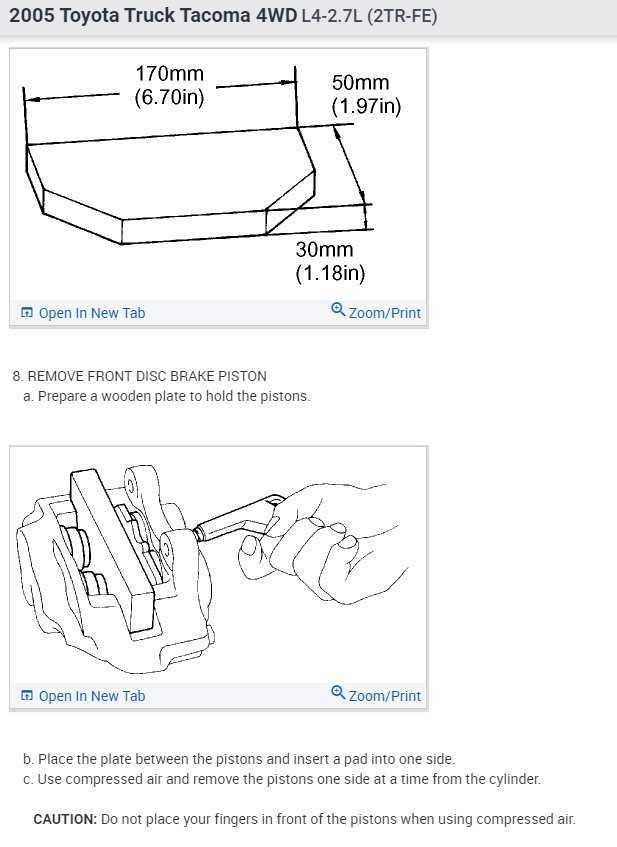 2005 Toyota Truck Tacoma 4WD L4-2.7L (2TR-FE)

170mm
(6.70in)

50mm
(1.97in)

30mm
(1.18in)

Open In New Tab

Zoom/Print

8. REMOVE FRONT DISC BRAKE PISTON
a. Prepare a wooden plate to hold the pistons.

Open In New Tab

Zoom/Print

b. Place the plate between the pistons and insert a pad into one side.
c. Use compressed air and remove the pistons one side at a time from the cylinder.

CAUTION: Do not place your fingers in front of the pistons when using compressed air.