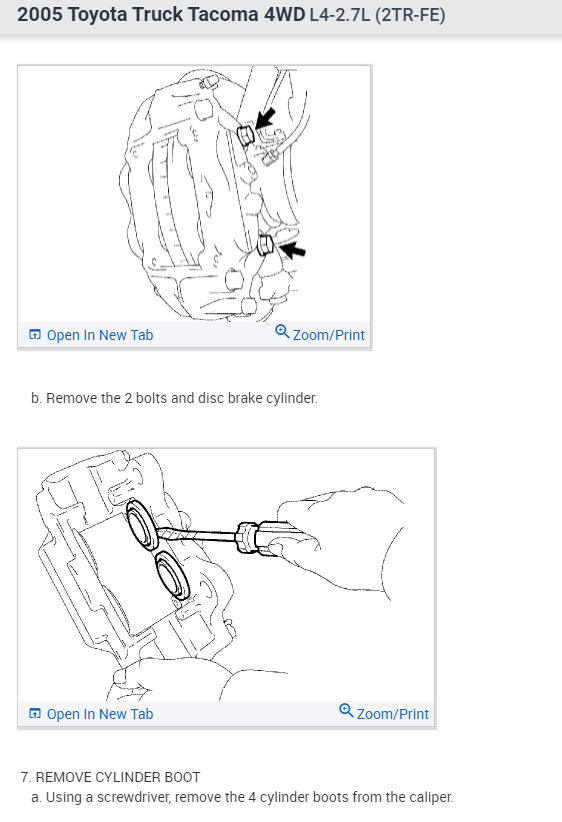 2005 Toyota Truck Tacoma 4WD L4-2.7L (2TR-FE)

Open In New Tab

Zoom/Print

b. Remove the 2 bolts and disc brake cylinder.

Open In New Tab

Zoom/Print

7. REMOVE CYLINDER BOOT

a. Using a screwdriver, remove the 4 cylinder boots from the caliper.