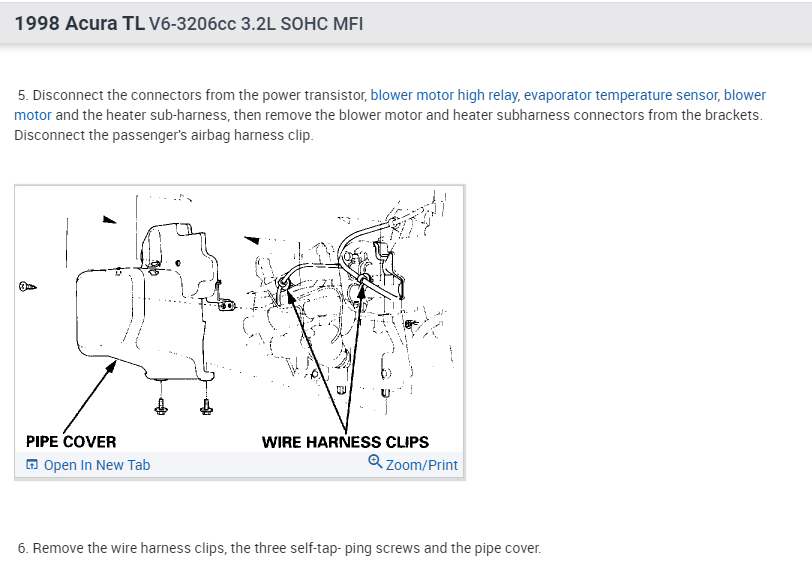 1998 Acura TL V6-3206cc 3.2L SOHC MFI

5. Disconnect the connectors from the power transistor, blower motor high relay, evaporator temperature sensor, blower motor and the heater sub-harness, then remove the blower motor and heater subharness connectors from the brackets. Disconnect the passenger's airbag harness clip.

PIPE COVER

WIRE HARNESS CLIPS

Open In New Tab

Zoom/Print

6. Remove the wire harness clips, the three self-tap- ping screws and the pipe cover.