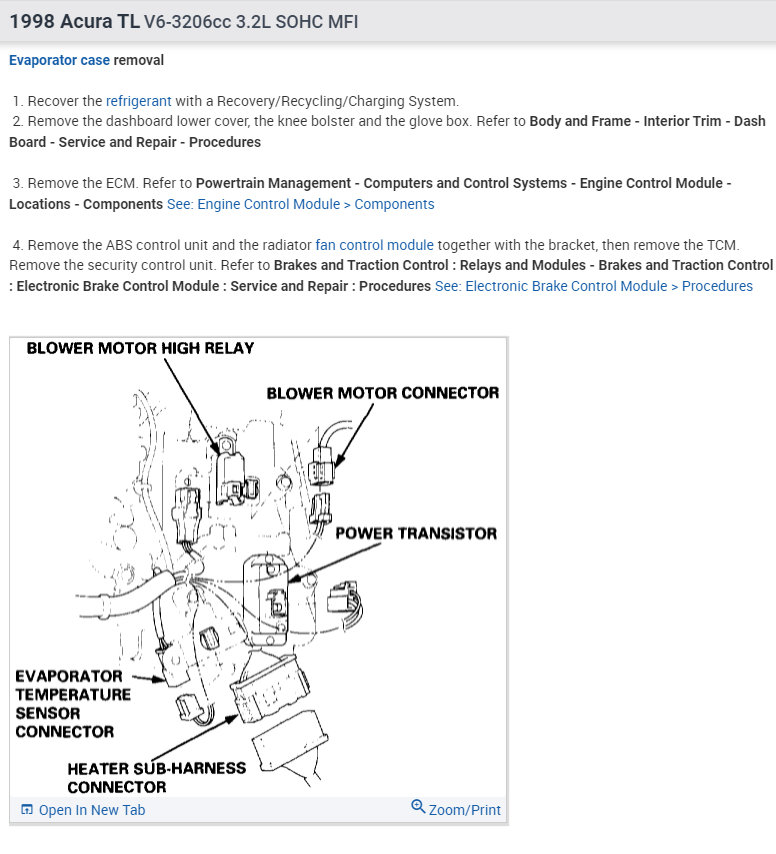 1998 Acura TL V6-3206cc 3.2L SOHC MFI

Evaporator case removal

1. Recover the refrigerant with a Recovery/Recycling/Charging System.
2. Remove the dashboard lower cover, the knee bolster and the glove box. Refer to Body and Frame - Interior Trim - Dash Board - Service and Repair - Procedures

3. Remove the ECM. Refer to Powertrain Management - Computers and Control Systems - Engine Control Module - Locations - Components See: Engine Control Module > Components

4. Remove the ABS control unit and the radiator fan control module together with the bracket, then remove the TCM. Remove the security control unit. Refer to Brakes and Traction Control : Relays and Modules - Brakes and Traction Control : Electronic Brake Control Module : Service and Repair : Procedures See: Electronic Brake Control Module > Procedures

BLOWER MOTOR HIGH RELAY

BLOWER MOTOR CONNECTOR

POWER TRANSISTOR

EVAPORATOR TEMPERATURE SENSOR CONNECTOR

HEATER SUB-HARNESS CONNECTOR

Open In New Tab

Zoom/Print