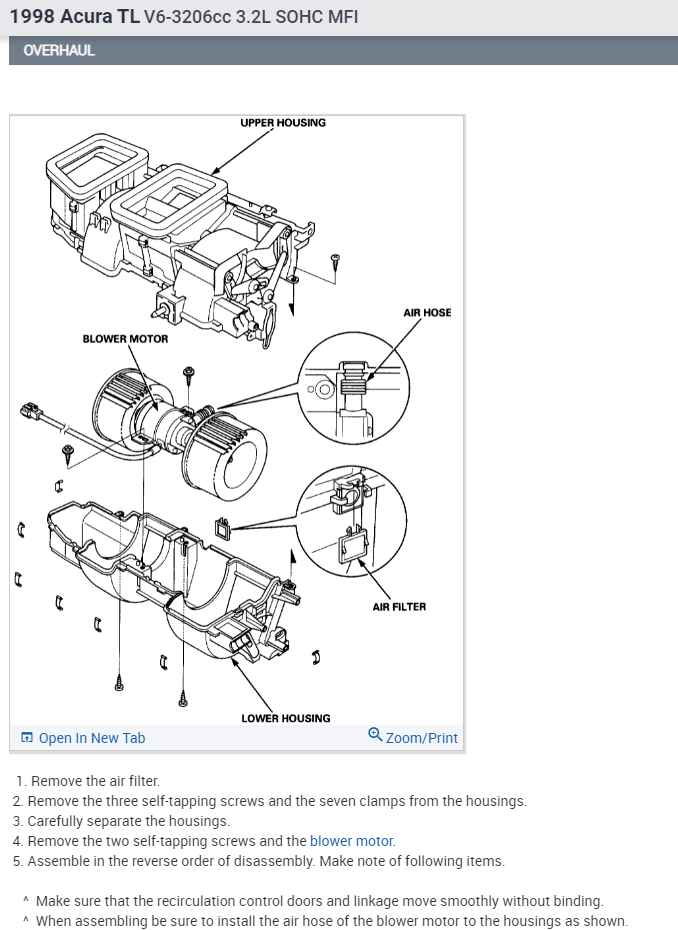 1998 Acura TL V6-3206cc 3.2L SOHC MFI

OVERHAUL

UPPER HOUSING

AIR HOSE

BLOWER MOTOR

AIR FILTER

LOWER HOUSING

Open In New Tab

Zoom/Print

1. Remove the air filter.
2. Remove the three self-tapping screws and the seven clamps from the housings.
3. Carefully separate the housings.
4. Remove the two self-tapping screws and the blower motor.
5. Assemble in the reverse order of disassembly. Make note of following items.

^ Make sure that the recirculation control doors and linkage move smoothly without binding.
^ When assembling be sure to install the air hose of the blower motor to the housings as shown.